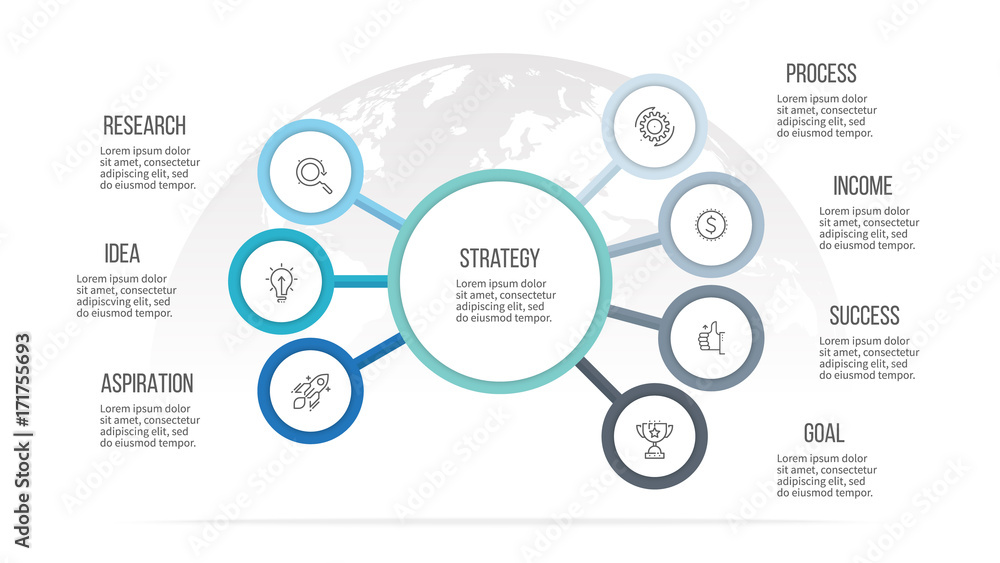 RESEARCH
Lorem ipsum dolor sit amet, consectetur adipiscing elit, sed do eiusmod tempor.

IDEA
Lorem ipsum dolor sit amet, consectetur adipiscving elit, sed do eiusmod tempor.

ASPIRATION
Lorem ipsum dolor sit amet, consectetur adipiscing elit, sed do eiusmod tempor.

STRATEGY
Lorem ipsum dolor sit amet, consectetur adipiscing elit, sed do eiusmod tempor.

PROCESS
Lorem ipsum dolor sit amet, consectetur adipiscing elit, sed do eiusmod tempor.

INCOME
Lorem ipsum dolor sit amet, consectetur adipiscing elit, sed do eiusmod tempor.

SUCCESS
Lorem ipsum dolor sit amet, consectetur adipiscing elit, sed do eiusmod tempor.

GOAL
Lorem ipsum dolor sit amet, consectetur adipiscing elit, sed do eiusmod tempor.

Adobe Stock | #171755693