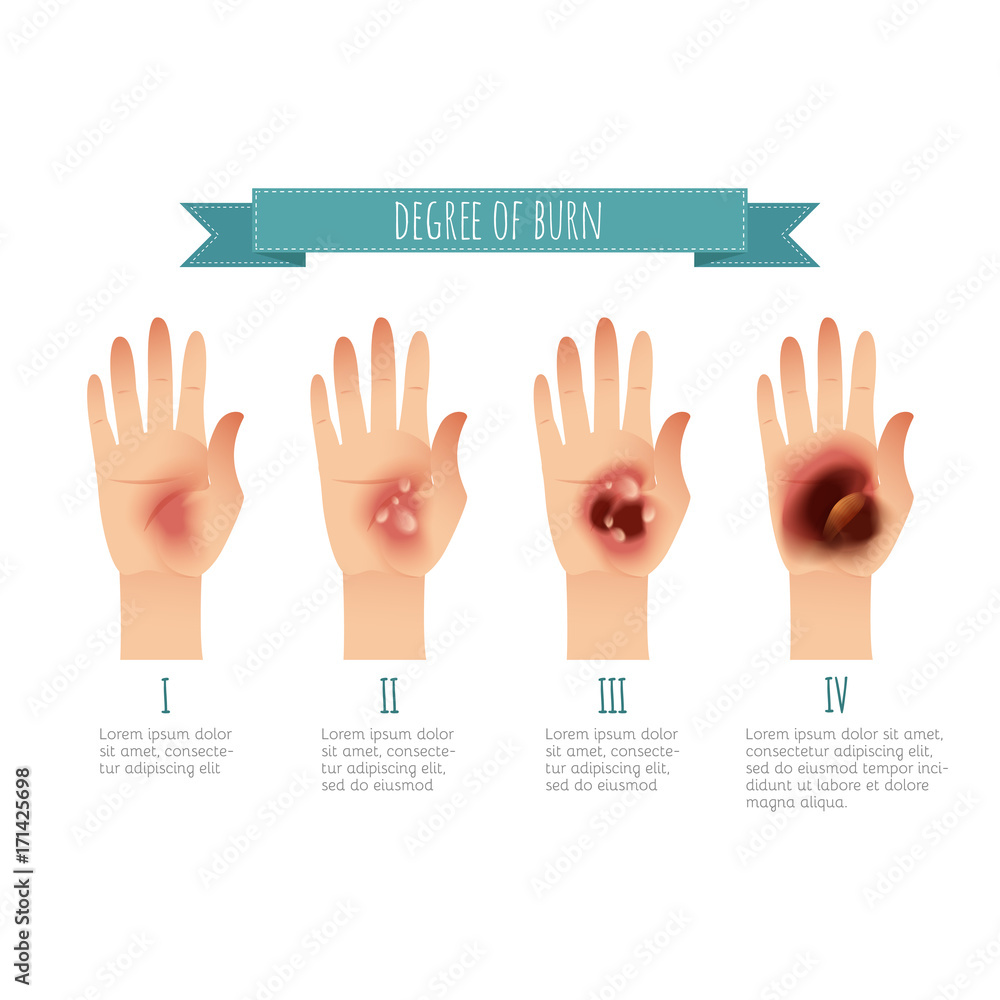 DEGREE OF BURN

I

Lorem ipsum dolor sit amet, consectetur adipiscing elit

II

Lorem ipsum dolor sit amet, consectetur adipiscing elit, sed do eiusmod

III

Lorem ipsum dolor sit amet, consectetur adipiscing elit, sed do eiusmod

IV

Lorem ipsum dolor sit amet, consectetur adipiscing elit, sed do eiusmod tempor incididunt ut labore et dolore magna aliqua.

Adobe Stock | #171425698