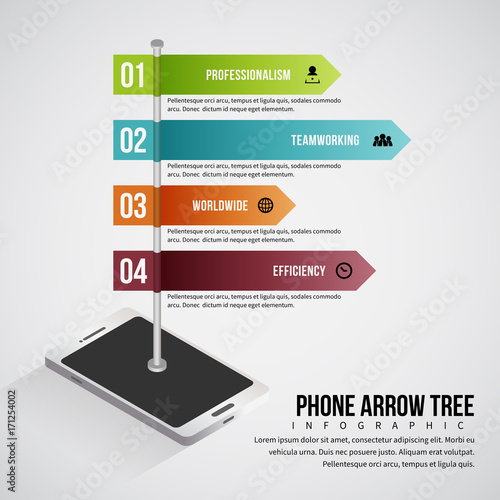 01 PROFESSIONALISM

Pellentesque orci arcu, tempus et ligula quis, sodales commodo arcu. Donec dictum id neque eget elementum.

02 TEAMWORKING

Pellentesque orci arcu, tempus et ligula quis, sodales commodo arcu. Donec dictum id neque eget elementum.

03 WORLDWIDE

Pellentesque orci arcu, tempus et ligula quis, sodales commodo arcu. Donec dictum id neque eget elementum.

04 EFFICIENCY

Pellentesque orci arcu, tempus et ligula quis, sodales commodo arcu. Donec dictum id neque eget elementum.

PHONE ARROW TREE
INFOGRAPHIC

Lorem ipsum dolor sit amet, consectetur adipiscing elit. Morbi eu vehicula urna. Duis nec posuere justo. Aliquam erat volutpat. Pellentesque orci arcu, tempus et ligula quis.

Adobe Stock | #171254002

Adobe Stock