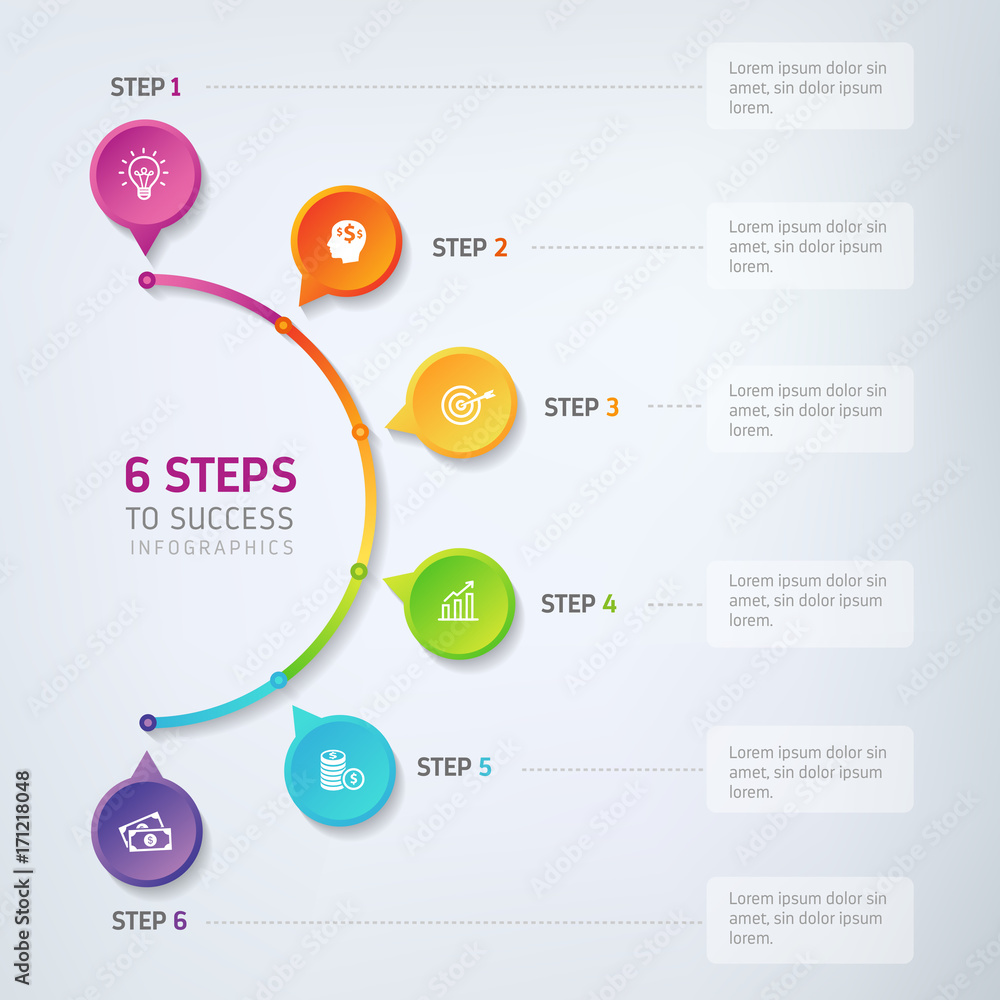 STEP 1

Lorem ipsum dolor sin amet, sin dolor ipsum lorem.

$$$

STEP 2

Lorem ipsum dolor sin amet, sin dolor ipsum lorem.

STEP 3

Lorem ipsum dolor sin amet, sin dolor ipsum lorem.

6 STEPS
TO SUCCESS
INFOGRAPHICS

STEP 4

Lorem ipsum dolor sin amet, sin dolor ipsum lorem.

STEP 5

Lorem ipsum dolor sin amet, sin dolor ipsum lorem.

STEP 6

Lorem ipsum dolor sin amet, sin dolor ipsum lorem.

Adobe Stock | #171218048