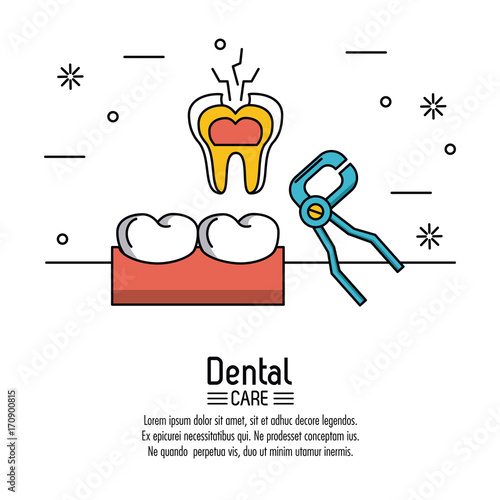 Dental
CARE
Lorem ipsum dolor sit amet, sit et adhuc decore legendos. Ex epicurei necessitatibus qui. Ne prodesset conceptam ius. Ne quando perpetua vis, duo ut minim utamur inermis.

Adobe Stock | #170900815

Adobe Stock