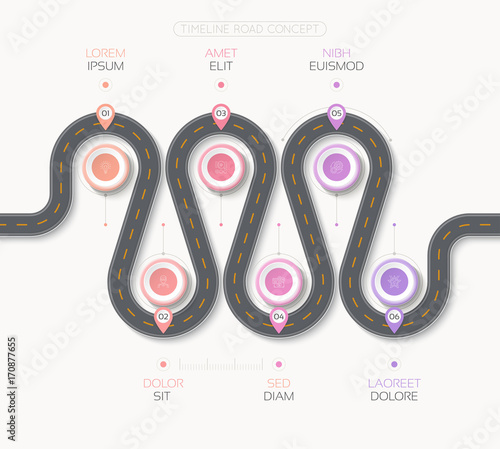 TIMELINE ROAD CONCEPT

LOREM
IPSUM

AMET
ELIT

NIBH
EUISMOD

01

03

05

02

04

06

DOLOR
SIT

SED
DIAM

LAOREET
DOLORE

Adobe Stock | #170877655