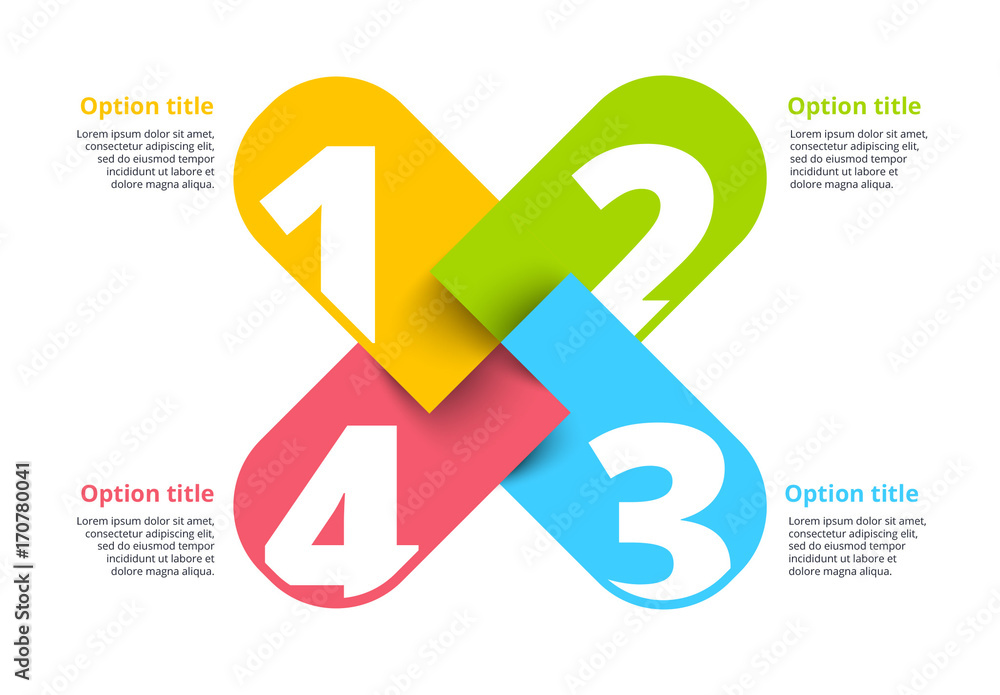 Option title
Lorem ipsum dolor sit amet, consectetur adipiscing elit, sed do eiusmod tempor incididunt ut labore et dolore magna aliqua.

1

2

Option title
Lorem ipsum dolor sit amet, consectetur adipiscing elit, sed do eiusmod tempor incididunt ut labore et dolore magna aliqua.

Option title
Lorem ipsum dolor sit amet, consectetur adipiscing elit, sed do eiusmod tempor incididunt ut labore et dolore magna aliqua.

4

3

Option title
Lorem ipsum dolor sit amet, consectetur adipiscing elit, sed do eiusmod tempor incididunt ut labore et dolore magna aliqua.

Adobe Stock | #170780041