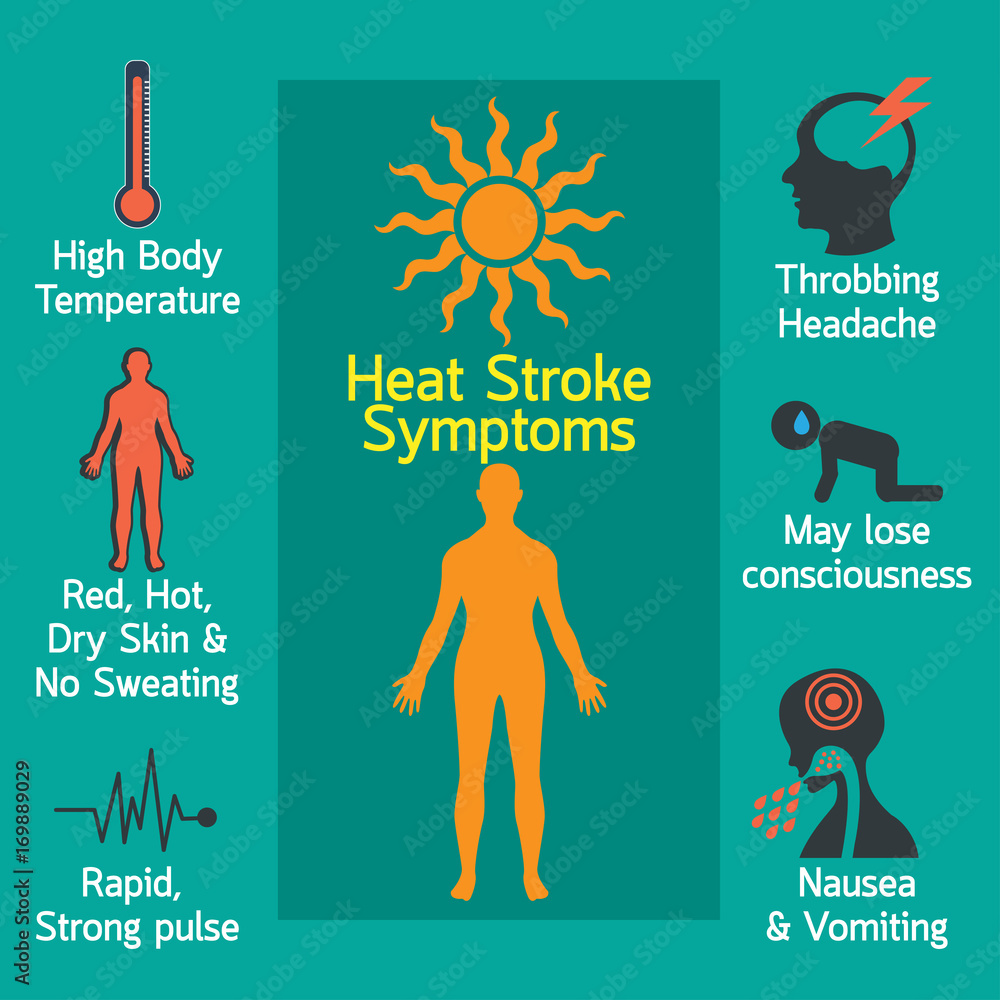 High Body Temperature

Red, Hot, Dry Skin & No Sweating

Rapid, Strong pulse

Heat Stroke Symptoms

Throbbing Headache

May lose consciousness

Nausea & Vomiting

Adobe Stock | #169889029