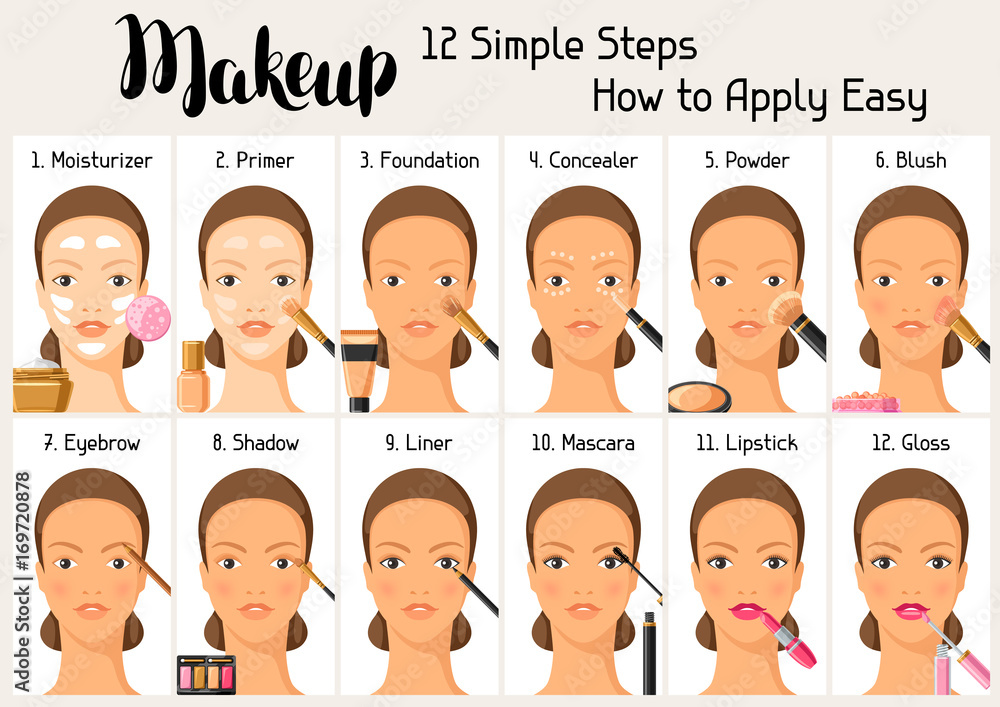 Makeup

12 Simple Steps
How to Apply Easy

1. Moisturizer
2. Primer
3. Foundation
4. Concealer
5. Powder
6. Blush

7. Eyebrow
8. Shadow
9. Liner
10. Mascara
11. Lipstick
12. Gloss

Adobe Stock | #169720878