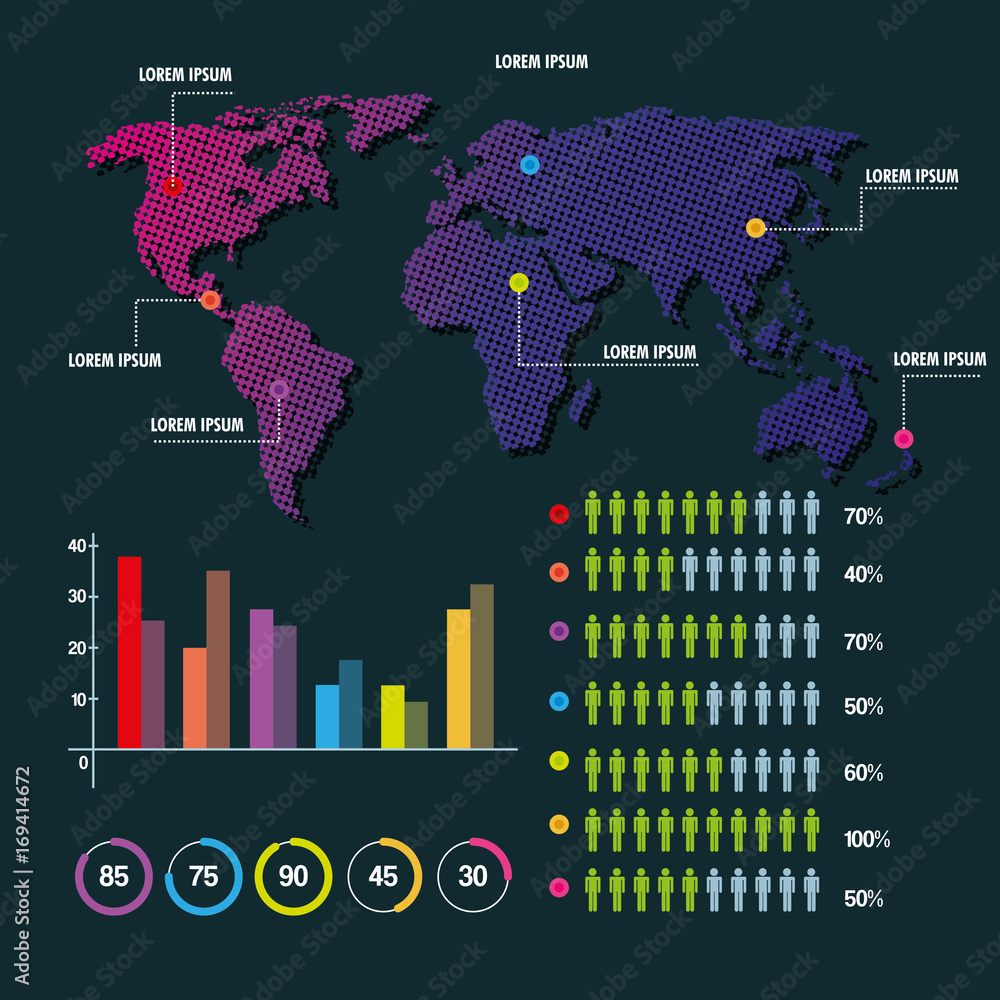 LOREM IPSUM

LOREM IPSUM

LOREM IPSUM

LOREM IPSUM

LOREM IPSUM

LOREM IPSUM

LOREM IPSUM

40
30
20
10
0

70%
40%
70%
50%
60%
100%
50%

85
75
90
45
30

Adobe Stock | #169414672