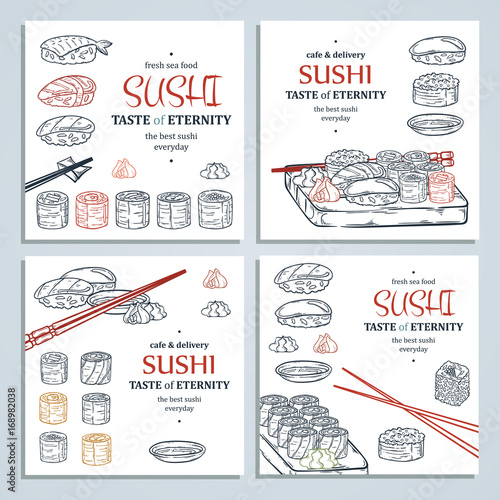 fresh sea food
SUSHI
TASTE of ETERNITY
the best sushi everyday

cafe & delivery
SUSHI
TASTE of ETERNITY
the best sushi everyday

cafe & delivery
SUSHI
TASTE of ETERNITY
the best sushi everyday

fresh sea food
SUSHI
TASTE of ETERNITY
the best sushi everyday

Adobe Stock | #168982038