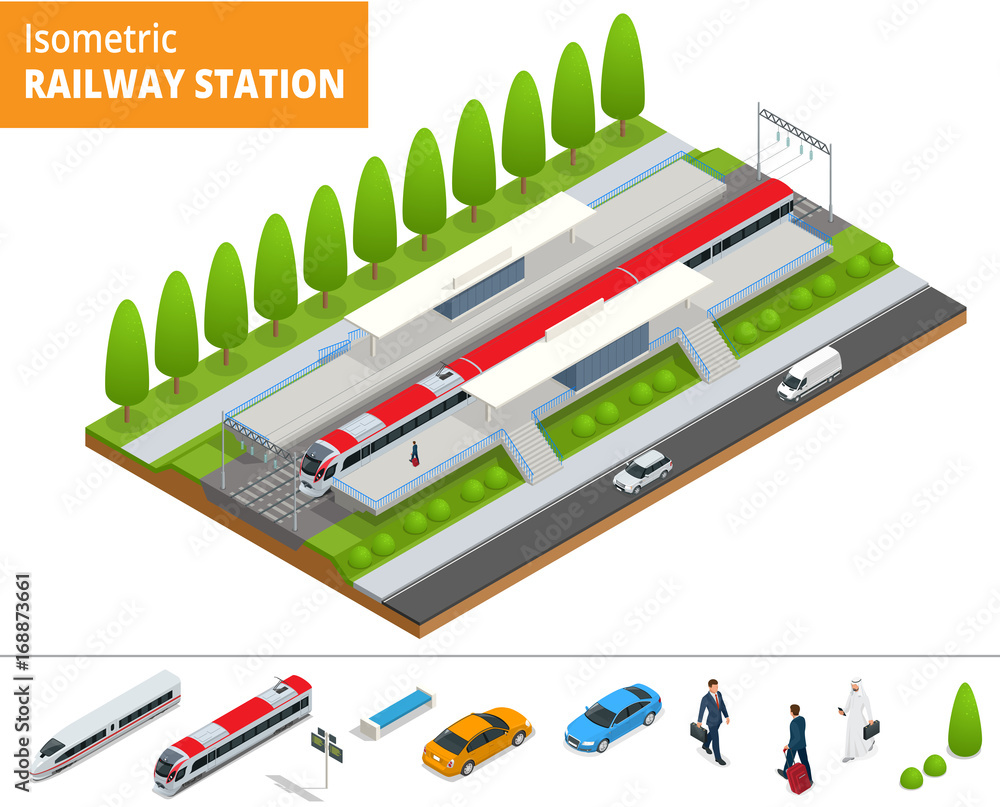 Isometric
RAILWAY STATION

Adobe Stock | #168873661