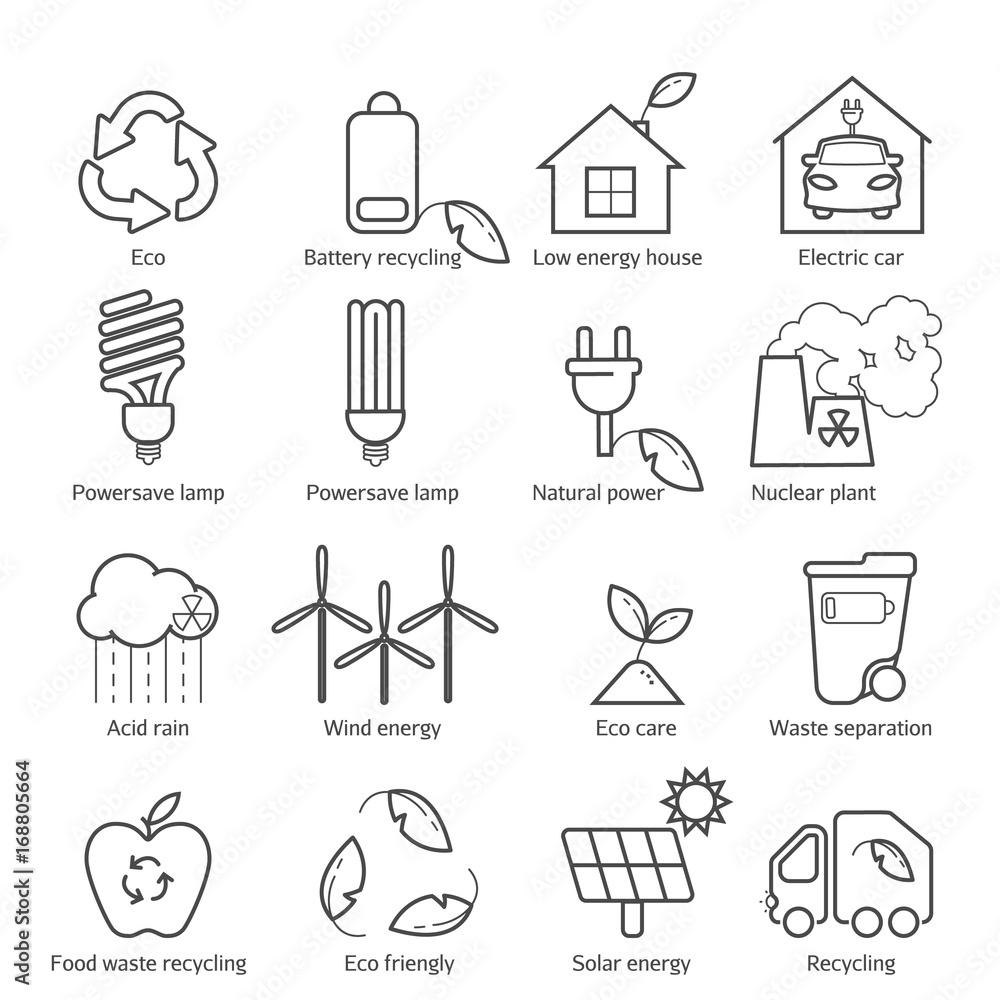 Eco

Battery recycling

Low energy house

Electric car

Powersave lamp

Powersave lamp

Natural power

Nuclear plant

Acid rain

Wind energy

Eco care

Waste separation

Food waste recycling

Eco friengly

Solar energy

Recycling

Adobe Stock | #168805664