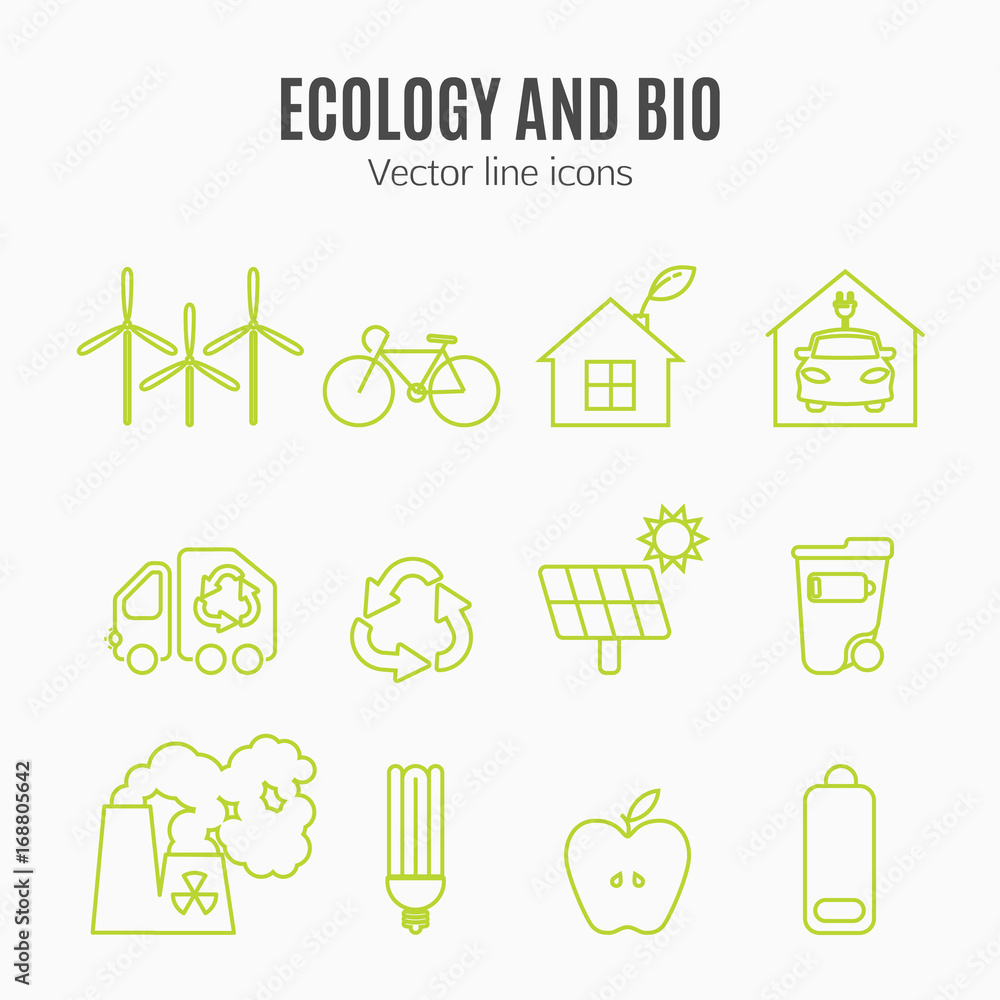 ECOLOGY AND BIO
Vector line icons

Adobe Stock | #168805642