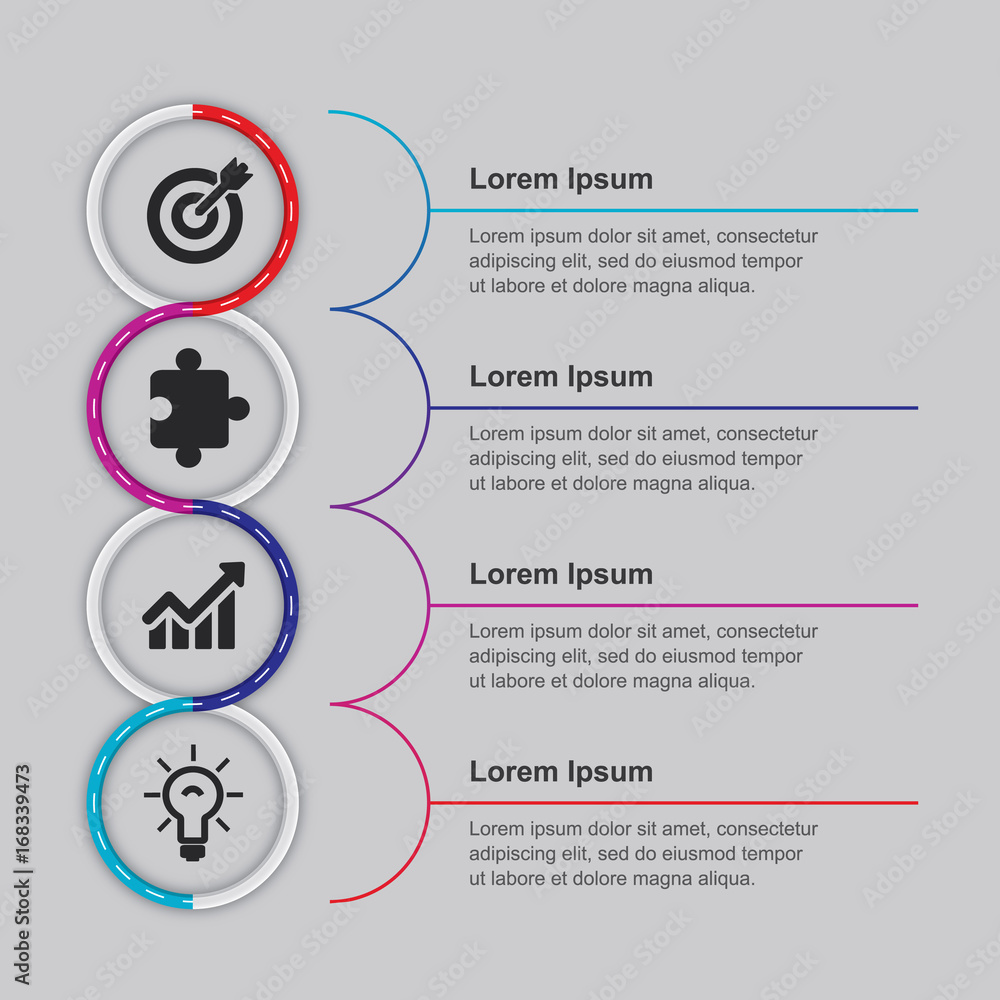 Lorem Ipsum

Lorem ipsum dolor sit amet, consectetur adipiscing elit, sed do eiusmod tempor ut labore et dolore magna aliqua.

Lorem Ipsum

Lorem ipsum dolor sit amet, consectetur adipiscing elit, sed do eiusmod tempor ut labore et dolore magna aliqua.

Lorem Ipsum

Lorem ipsum dolor sit amet, consectetur adipiscing elit, sed do eiusmod tempor ut labore et dolore magna aliqua.

Lorem Ipsum

Lorem ipsum dolor sit amet, consectetur adipiscing elit, sed do eiusmod tempor ut labore et dolore magna aliqua.

Adobe Stock | #168339473