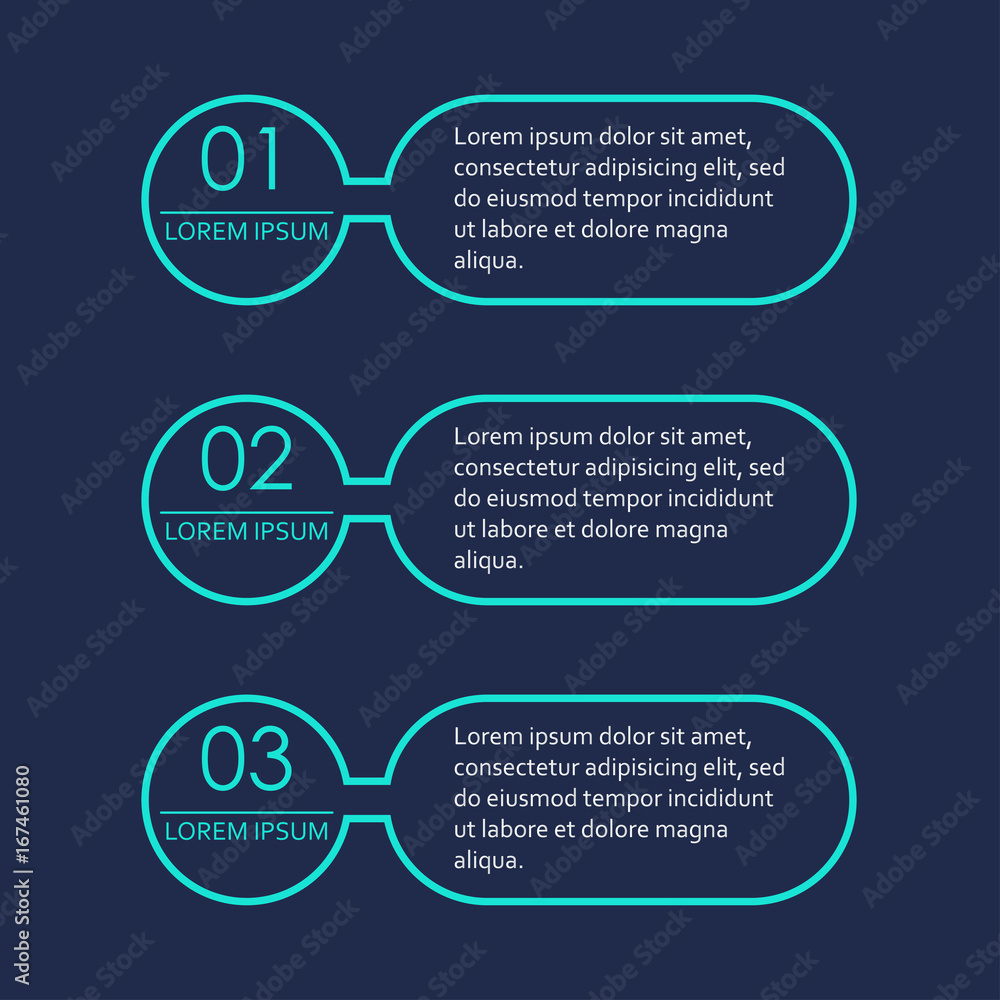 01

LOREM IPSUM

Lorem ipsum dolor sit amet, consectetur adipisicing elit, sed do eiusmod tempor incididunt ut labore et dolore magna aliqua.

02

LOREM IPSUM

Lorem ipsum dolor sit amet, consectetur adipisicing elit, sed do eiusmod tempor incididunt ut labore et dolore magna aliqua.

03

LOREM IPSUM

Lorem ipsum dolor sit amet, consectetur adipisicing elit, sed do eiusmod tempor incididunt ut labore et dolore magna aliqua.

Adobe Stock | #167461080