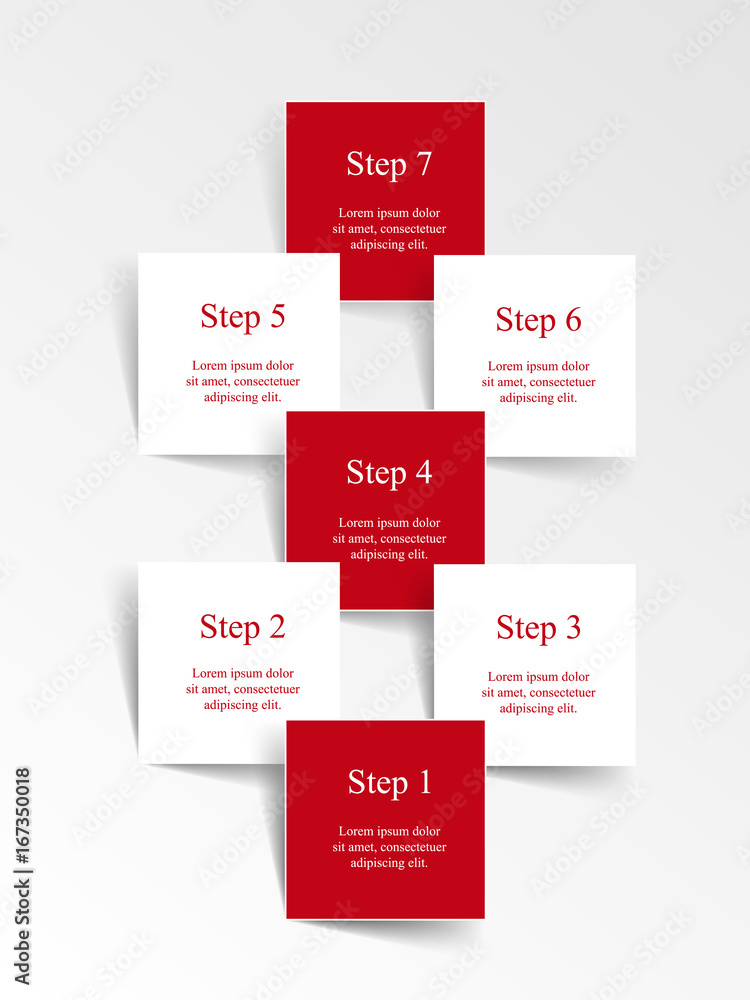 Step 7

Lorem ipsum dolor sit amet, consectetuer adipiscing elit.

Step 5

Lorem ipsum dolor sit amet, consectetuer adipiscing elit.

Step 6

Lorem ipsum dolor sit amet, consectetuer adipiscing elit.

Step 4

Lorem ipsum dolor sit amet, consectetuer adipiscing elit.

Step 2

Lorem ipsum dolor sit amet, consectetuer adipiscing elit.

Step 3

Lorem ipsum dolor sit amet, consectetuer adipiscing elit.

Step 1

Lorem ipsum dolor sit amet, consectetuer adipiscing elit.

Adobe Stock | #167350018