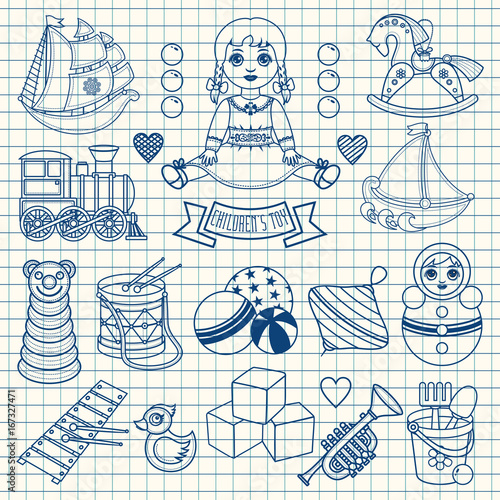 CHILDREN'S TOY

Adobe Stock | #167327471