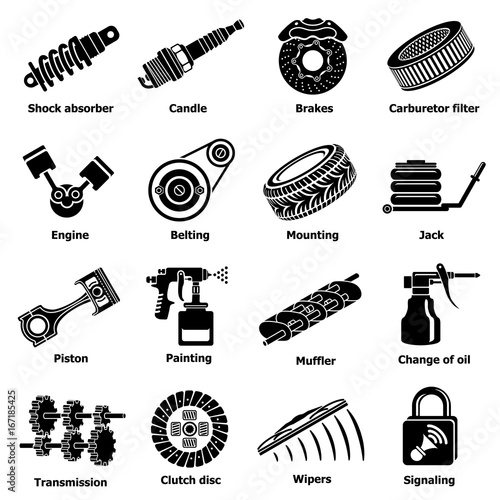 Shock absorber
Candle
Brakes
Carburetor filter

Engine
Belting
Mounting
Jack

Piston
Painting
Muffler
Change of oil

Transmission
Clutch disc
Wipers
Signaling

Adobe Stock | #167185425