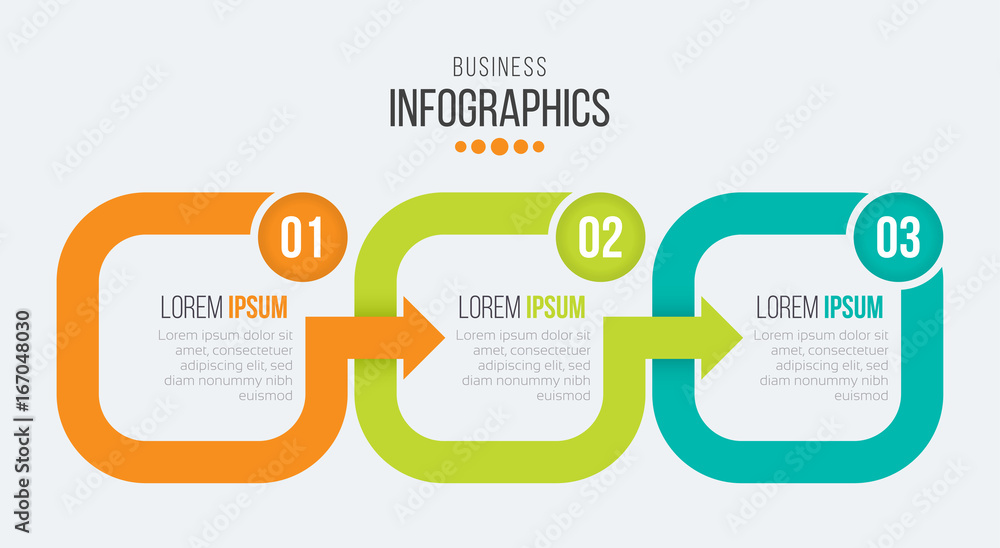 BUSINESS
INFOGRAPHICS

01
LOREM IPSUM
Lorem ipsum dolor sit amet, consectetuer adipiscing elit, sed diam nonummy nibh euismod

02
LOREM IPSUM
Lorem ipsum dolor sit amet, consectetuer adipiscing elit, sed diam nonummy nibh euismod

03
LOREM IPSUM
Lorem ipsum dolor sit amet, consectetuer adipiscing elit, sed diam nonummy nibh euismod

Adobe Stock | #167048030