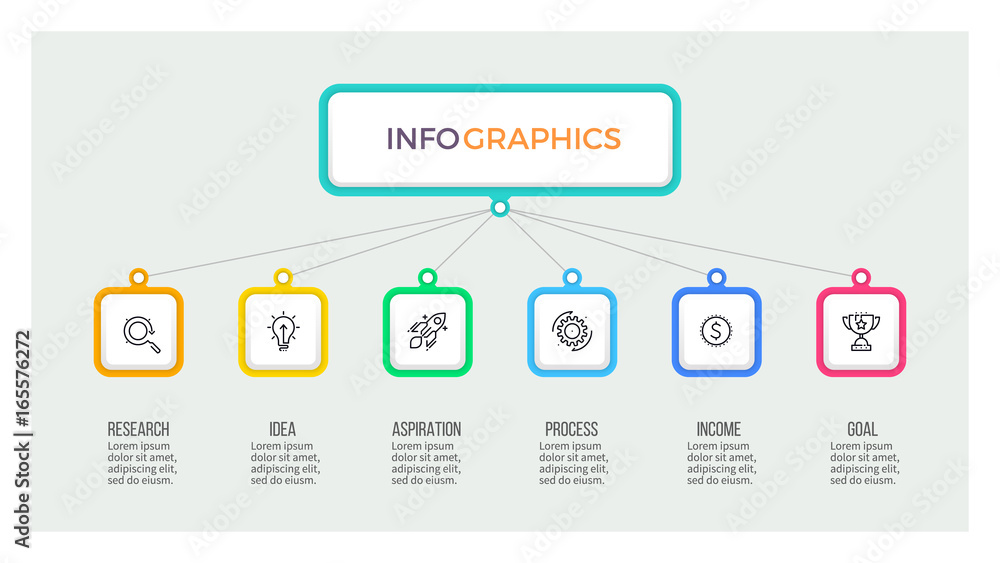 INFOGRAPHICS

RESEARCH
Lorem ipsum dolor sit amet, adipiscing elit, sed do eiusm.

IDEA
Lorem ipsum dolor sit amet, adipiscing elit, sed do eiusm.

ASPIRATION
Lorem ipsum dolor sit amet, adipiscing elit, sed do eiusm.

PROCESS
Lorem ipsum dolor sit amet, adipiscing elit, sed do eiusm.

INCOME
Lorem ipsum dolor sit amet, adipiscing elit, sed do eiusm.

GOAL
Lorem ipsum dolor sit amet, adipiscing elit, sed do eiusm.

Adobe Stock | #165576272