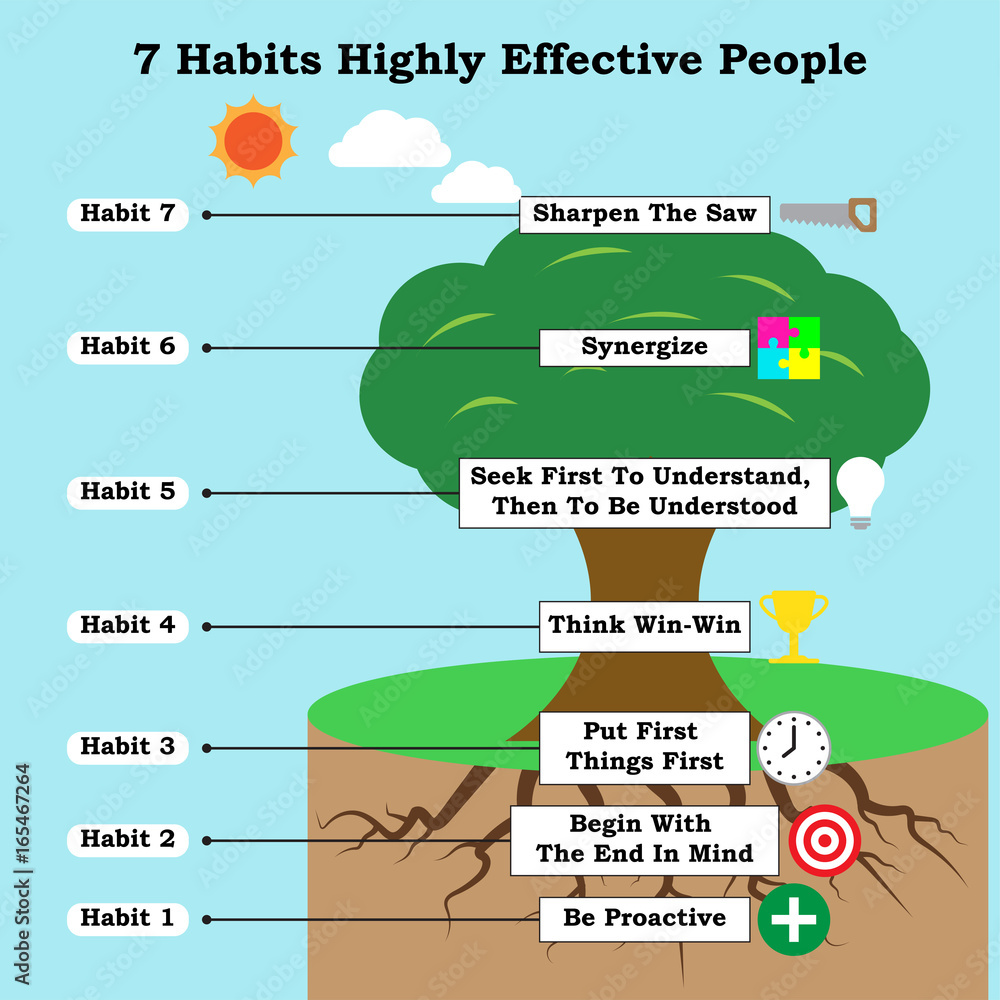 7 Habits Highly Effective People

Habit 7
Sharpen The Saw

Habit 6
Synergize

Habit 5
Seek First To Understand, Then To Be Understood

Habit 4
Think Win-Win

Habit 3
Put First Things First

Habit 2
Begin With The End In Mind

Habit 1
Be Proactive

Adobe Stock | #165467264