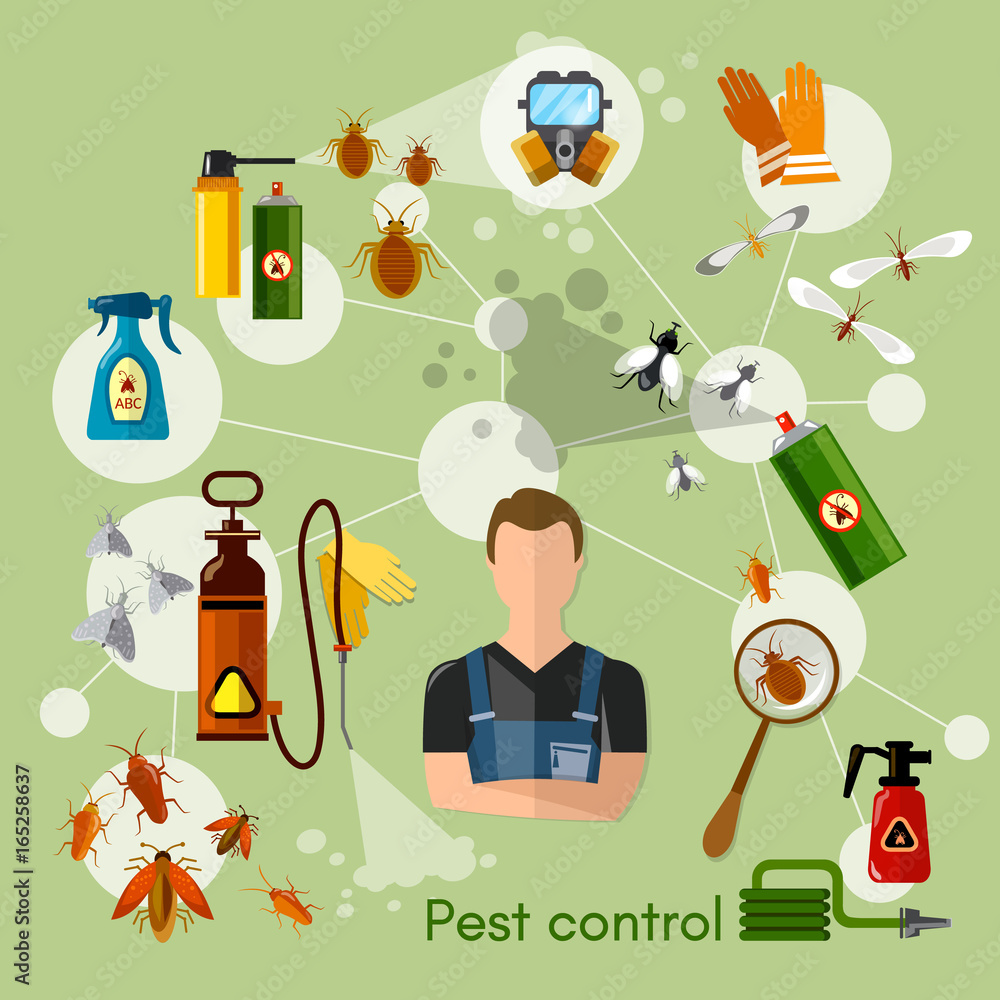 ABC

Pest control

Adobe Stock | #165258637