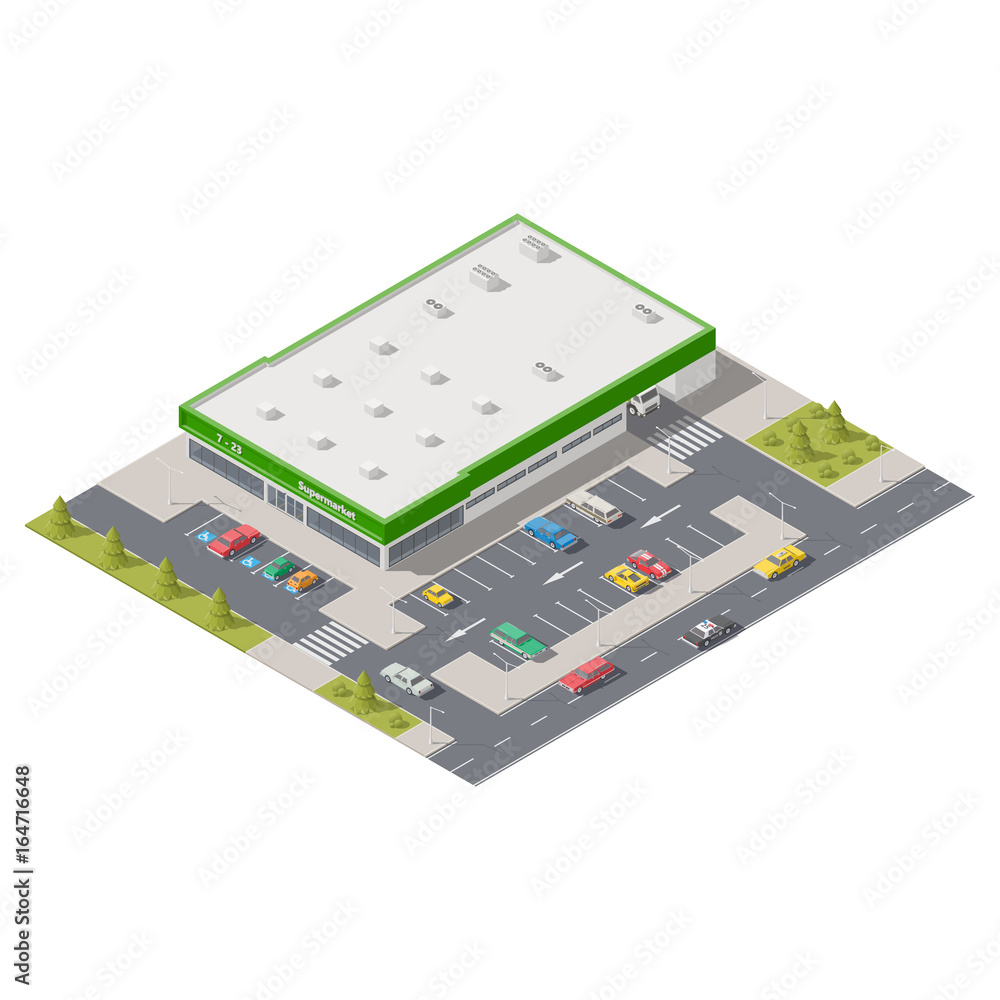 7 - 23
Supermarket
Adobe Stock | #164716648