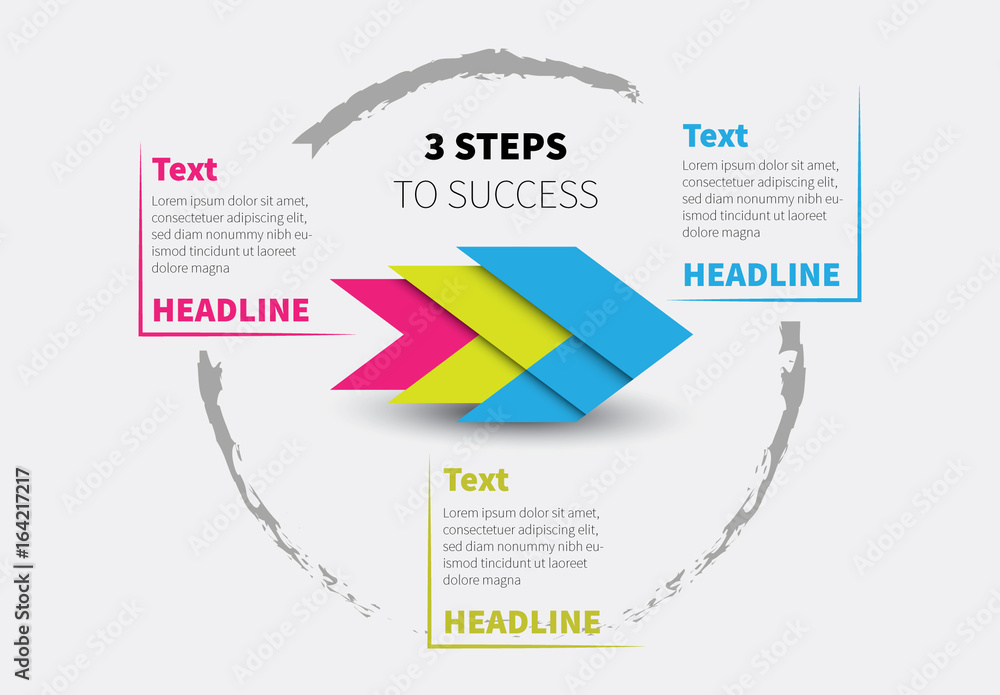 3 STEPS
TO SUCCESS

Text
Lorem ipsum dolor sit amet, consectetuer adipiscing elit, sed diam nonummy nibh euismod tincidunt ut laoreet dolore magna

HEADLINE

Text
Lorem ipsum dolor sit amet, consectetuer adipiscing elit, sed diam nonummy nibh euismod tincidunt ut laoreet dolore magna

HEADLINE

Text
Lorem ipsum dolor sit amet, consectetuer adipiscing elit, sed diam nonummy nibh euismod tincidunt ut laoreet dolore magna

HEADLINE

Adobe Stock | #164217217