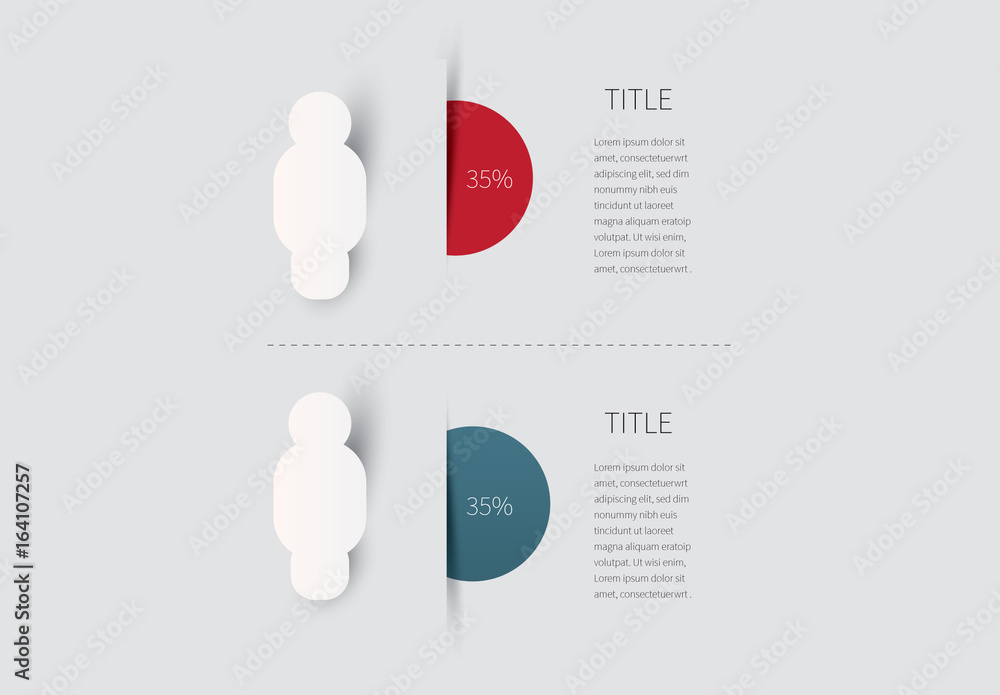 35%

TITLE

Lorem ipsum dolor sit amet, consectetuerwrt adipiscing elit, sed dim nonummy nibh euis tincidunt ut laoreet magna aliquam eratoip volutpat. Ut wisi enim, Lorem ipsum dolor sit amet, consectetuerwrt .

35%

TITLE

Lorem ipsum dolor sit amet, consectetuerwrt adipiscing elit, sed dim nonummy nibh euis tincidunt ut laoreet magna aliquam eratoip volutpat. Ut wisi enim, Lorem ipsum dolor sit amet, consectetuerwrt .

Adobe Stock | #164107257