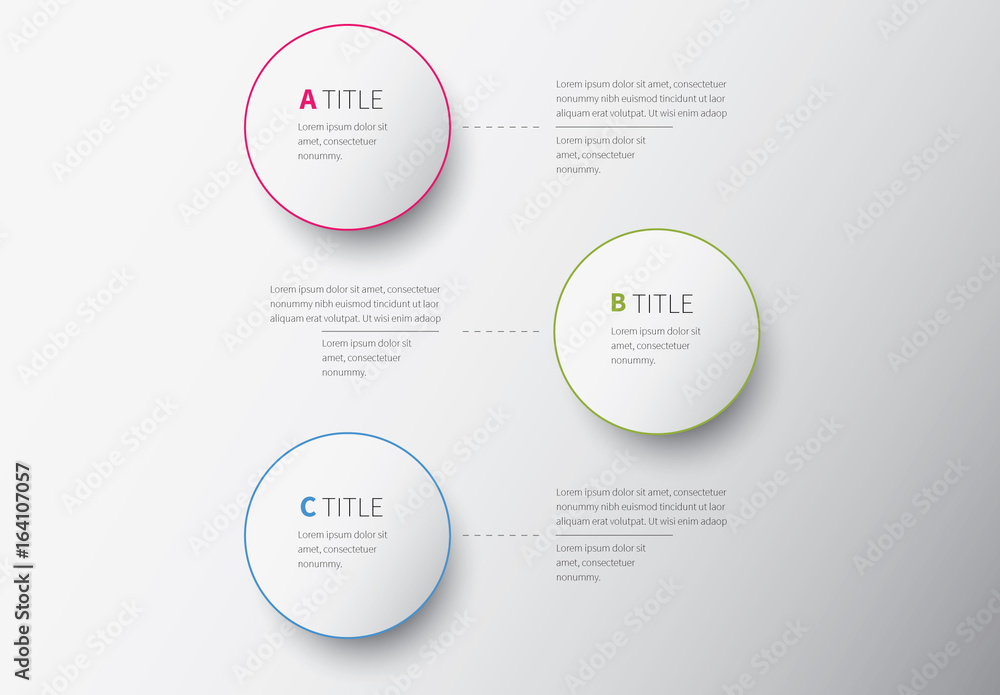 A TITLE
Lorem ipsum dolor sit amet, consectetuer nonummy.

Lorem ipsum dolor sit amet, consectetuer nonummy nibh euismod tincidunt ut laor aliquam erat volutpat. Ut wisi enim adaop

Lorem ipsum dolor sit amet, consectetuer nonummy.

Lorem ipsum dolor sit amet, consectetuer nonummy nibh euismod tincidunt ut laor aliquam erat volutpat. Ut wisi enim adaop

Lorem ipsum dolor sit amet, consectetuer nonummy.

B TITLE
Lorem ipsum dolor sit amet, consectetuer nonummy.

C TITLE
Lorem ipsum dolor sit amet, consectetuer nonummy.

Lorem ipsum dolor sit amet, consectetuer nonummy nibh euismod tincidunt ut laor aliquam erat volutpat. Ut wisi enim adaop

Lorem ipsum dolor sit amet, consectetuer nonummy.

Adobe Stock | #164107057