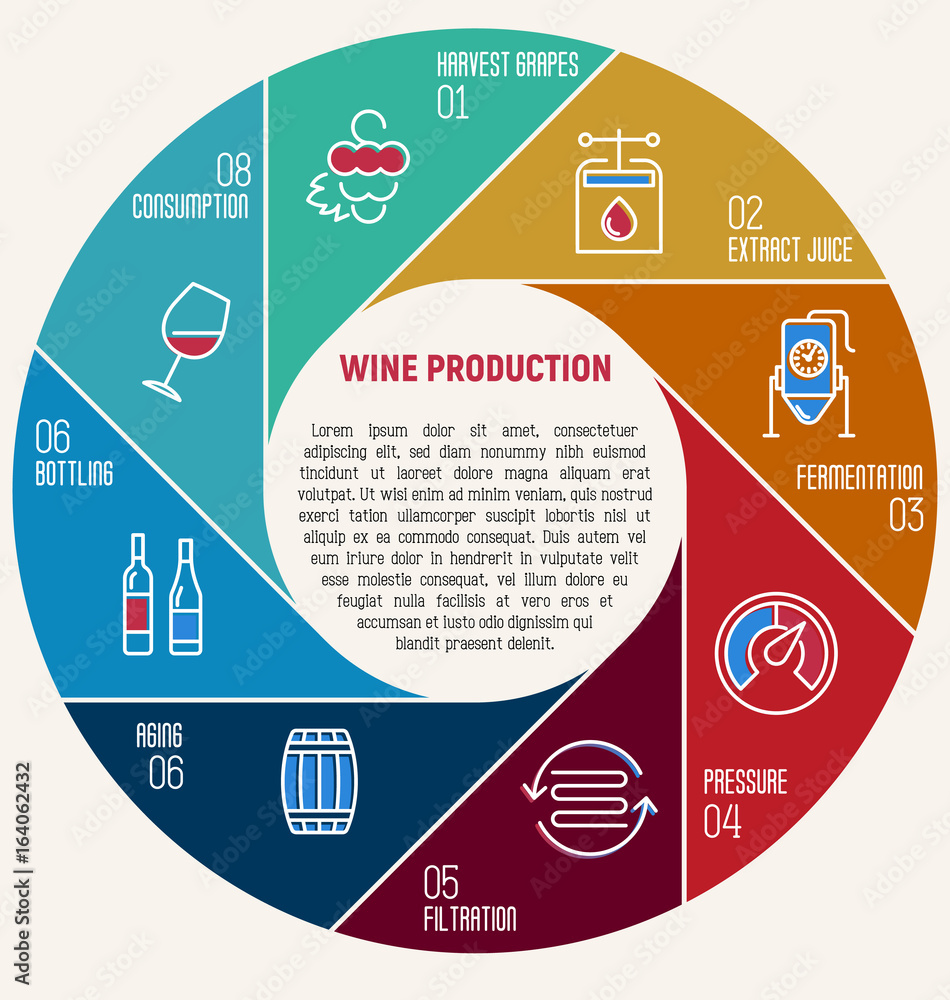 HARVEST GRAPES
01

02
EXTRACT JUICE

FERMENTATION
03

PRESSURE
04

05
FILTRATION

AGING
06

06
BOTTLING

08
CONSUMPTION

WINE PRODUCTION

Lorem ipsum dolor sit amet, consectetuer adipiscing elit, sed diam nonummy nibh euismod tincidunt ut laoreet dolore magna aliquam erat volutpat. Ut wisi enim ad minim veniam, quis nostrud exerci tation ullamcorper suscipit lobortis nisl ut aliquip ex ea commodo consequat. Duis autem vel eum iriure dolor in hendrerit in vulputate velit esse molestie consequat, vel illum dolore eu feugiat nulla facilisis at vero eros et accumsan et iusto odio dignissim qui blandit praesent delenit.

Adobe Stock | #164062432