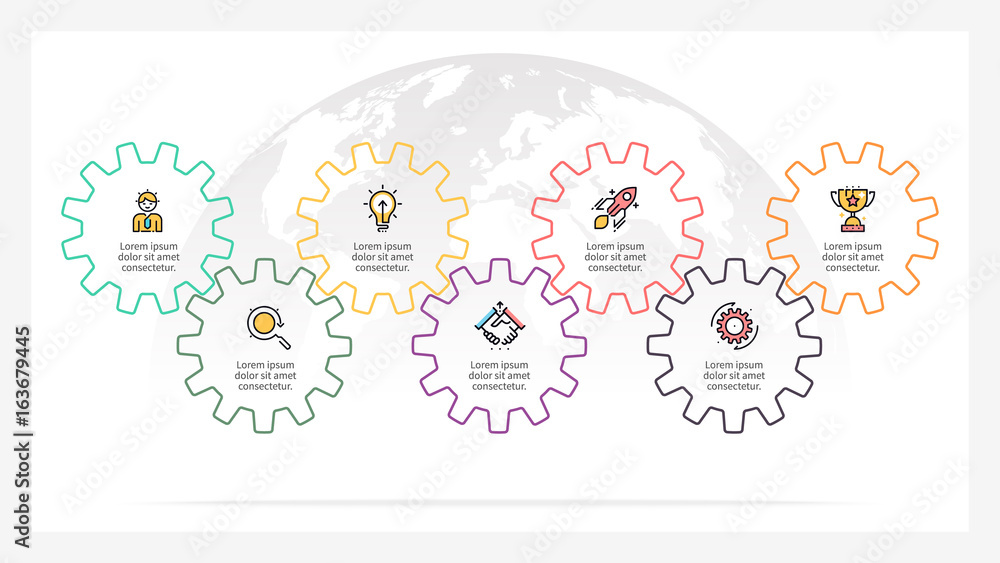 Lorem ipsum dolor sit amet consectetur.

Lorem ipsum dolor sit amet consectetur.

Lorem ipsum dolor sit amet consectetur.

Lorem ipsum dolor sit amet consectetur.

Lorem ipsum dolor sit amet consectetur.

Lorem ipsum dolor sit amet consectetur.

Lorem ipsum dolor sit amet consectetur.

Adobe Stock | #163679445