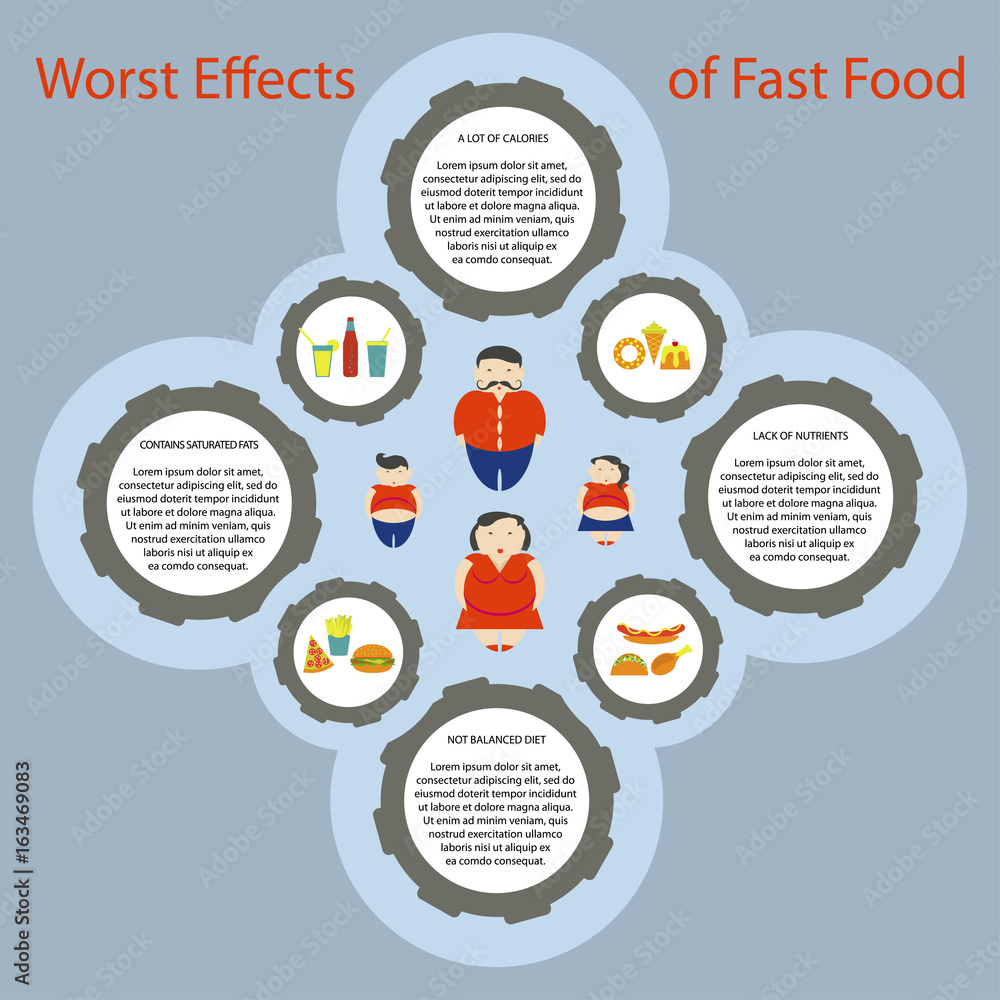 Worst Effects of Fast Food

A LOT OF CALORIES

Lorem ipsum dolor sit amet, consectetur adipiscing elit, sed do eiusmod doterit tempor incididunt ut labore et dolore magna aliqua. Ut enim ad minim veniam, quis nostrud exercitation ullamco laboris nisi ut aliquip ex ea comdo consequat.

CONTAINS SATURATED FATS

Lorem ipsum dolor sit amet, consectetur adipiscing elit, sed do eiusmod doterit tempor incididunt ut labore et dolore magna aliqua. Ut enim ad minim veniam, quis nostrud exercitation ullamco laboris nisi ut aliquip ex ea comdo consequat.

LACK OF NUTRIENTS

Lorem ipsum dolor sit amet, consectetur adipiscing elit, sed do eiusmod doterit tempor incididunt ut labore et dolore magna aliqua. Ut enim ad minim veniam, quis nostrud exercitation ullamco laboris nisi ut aliquip ex ea comdo consequat.

NOT BALANCED DIET

Lorem ipsum dolor sit amet, consectetur adipiscing elit, sed do eiusmod doterit tempor incididunt ut labore et dolore magna aliqua. Ut enim ad minim veniam, quis nostrud exercitation ullamco laboris nisi ut aliquip ex ea comdo consequat.

Adobe Stock | #163469083