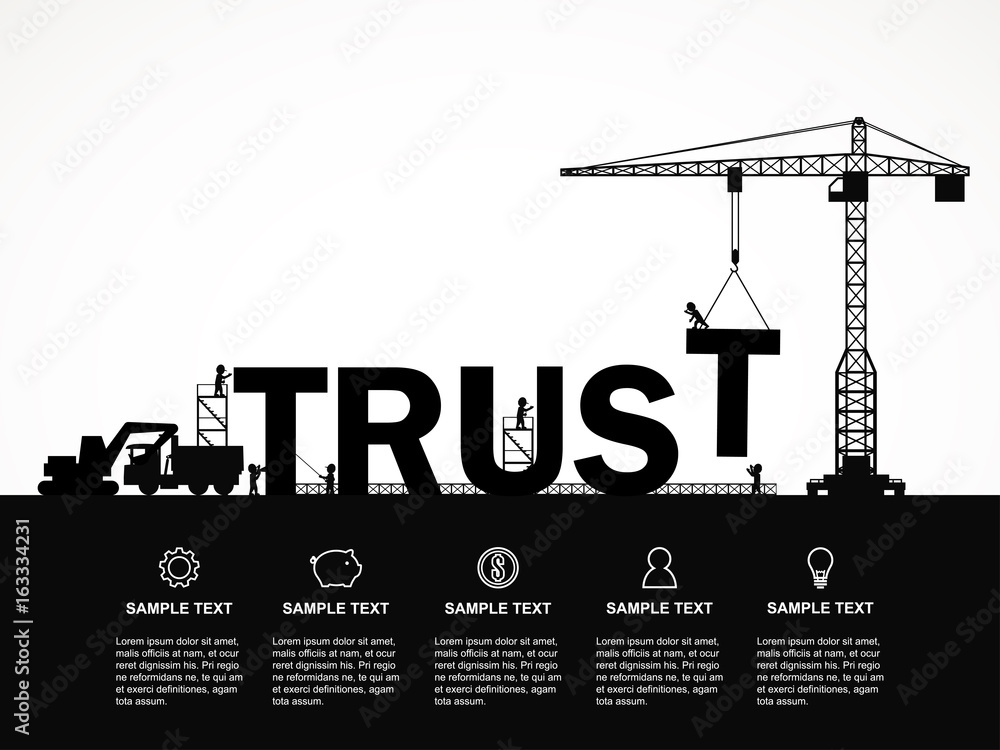 TRUST

SAMPLE TEXT

Lorem ipsum dolor sit amet, malis officiis at nam, et ocur reret dignissim his. Pri regio ne reformidans ne, te qui am et exerci definitiones, agam tota assum.

SAMPLE TEXT

Lorem ipsum dolor sit amet, malis officiis at nam, et ocur reret dignissim his. Pri regio ne reformidans ne, te qui am et exerci definitiones, agam tota assum.

SAMPLE TEXT

Lorem ipsum dolor sit amet, malis officiis at nam, et ocur reret dignissim his. Pri regio ne reformidans ne, te qui am et exerci definitiones, agam tota assum.

SAMPLE TEXT

Lorem ipsum dolor sit amet, malis officiis at nam, et ocur reret dignissim his. Pri regio ne reformidans ne, te qui am et exerci definitiones, agam tota assum.

SAMPLE TEXT

Lorem ipsum dolor sit amet, malis officiis at nam, et ocur reret dignissim his. Pri regio ne reformidans ne, te qui am et exerci definitiones, agam tota assum.

Adobe Stock | #163334231