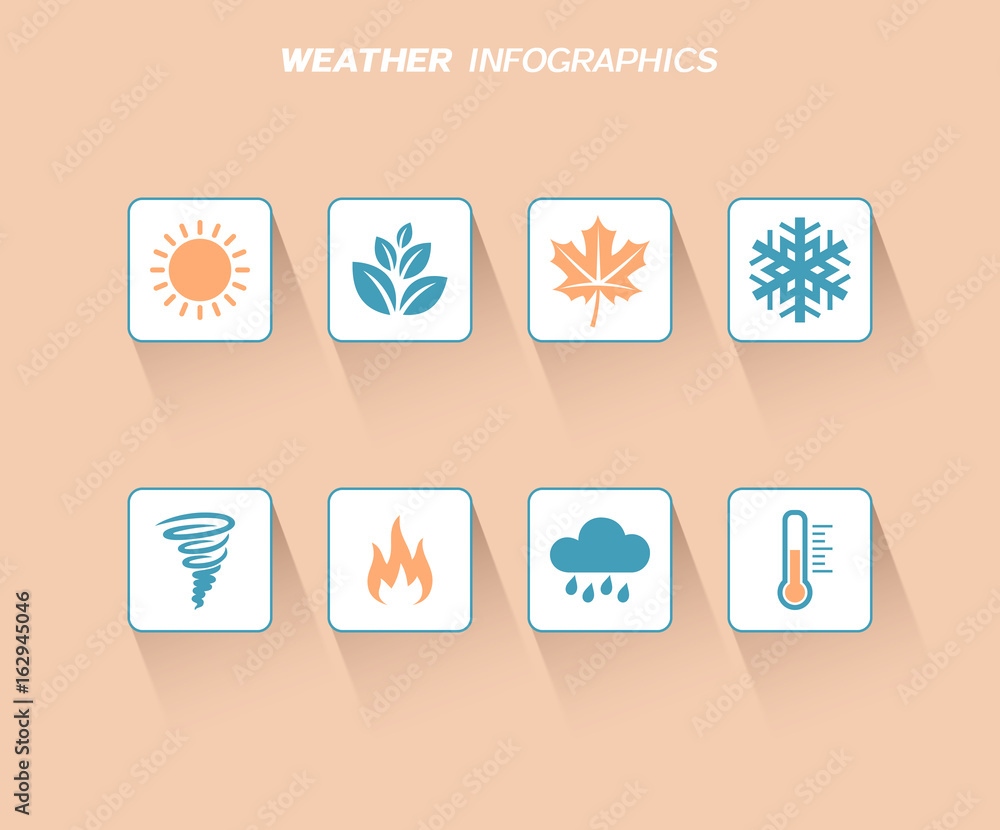 WEATHER INFOGRAPHICS

Adobe Stock | #162945046