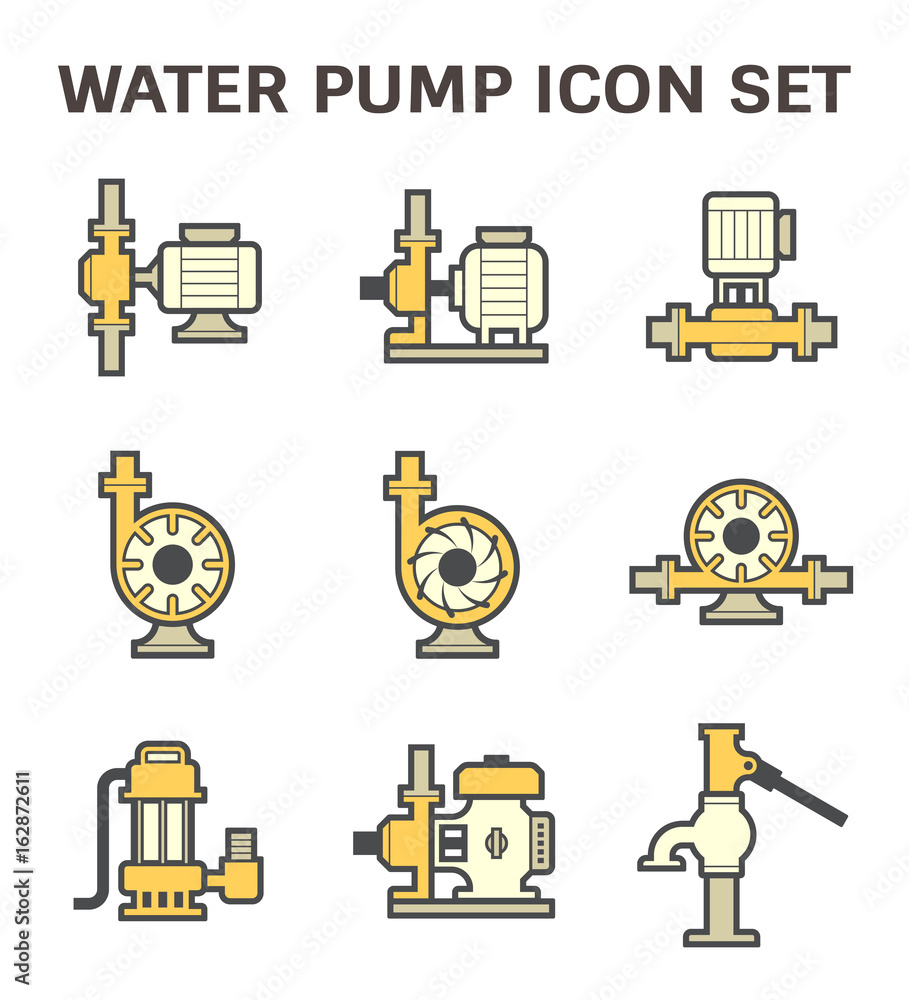 WATER PUMP ICON SET

Adobe Stock | #162872611