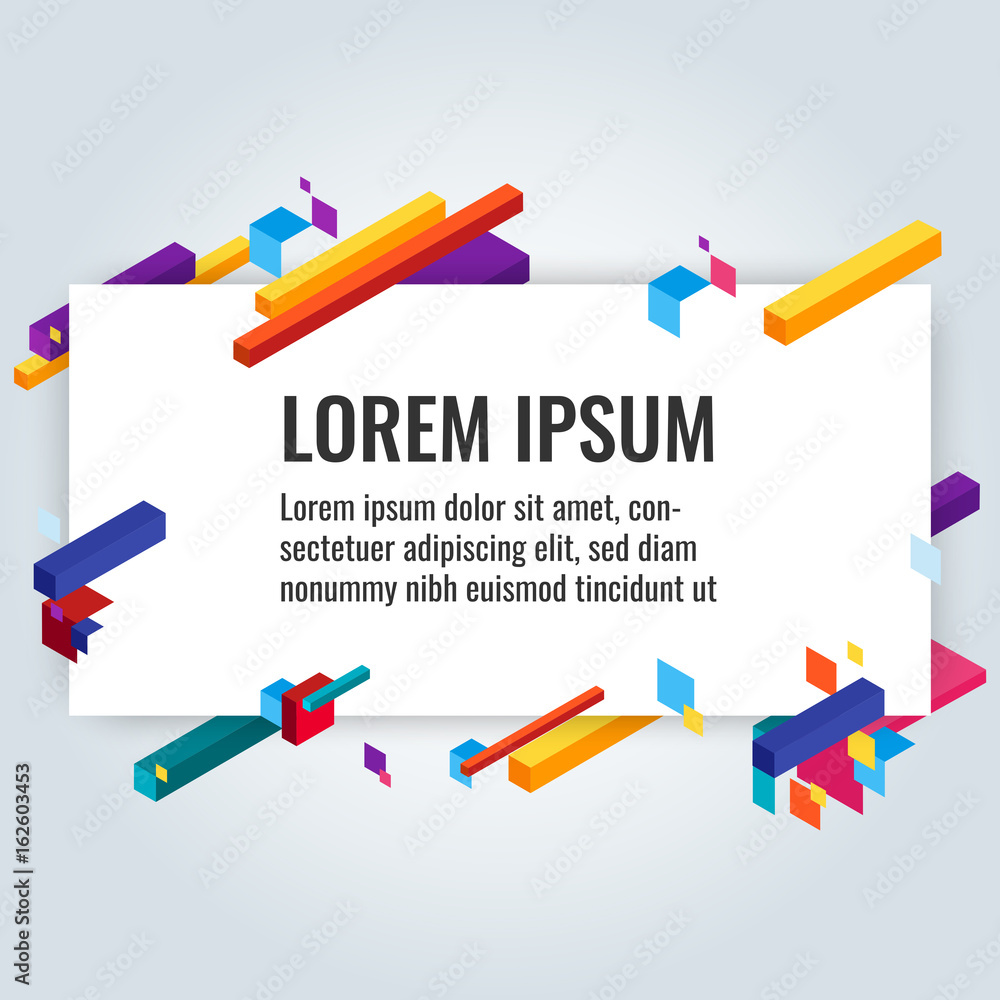 LOREM IPSUM

Lorem ipsum dolor sit amet, consectetuer adipiscing elit, sed diam nonummy nibh euismod tincidunt ut

Adobe Stock | #162603453