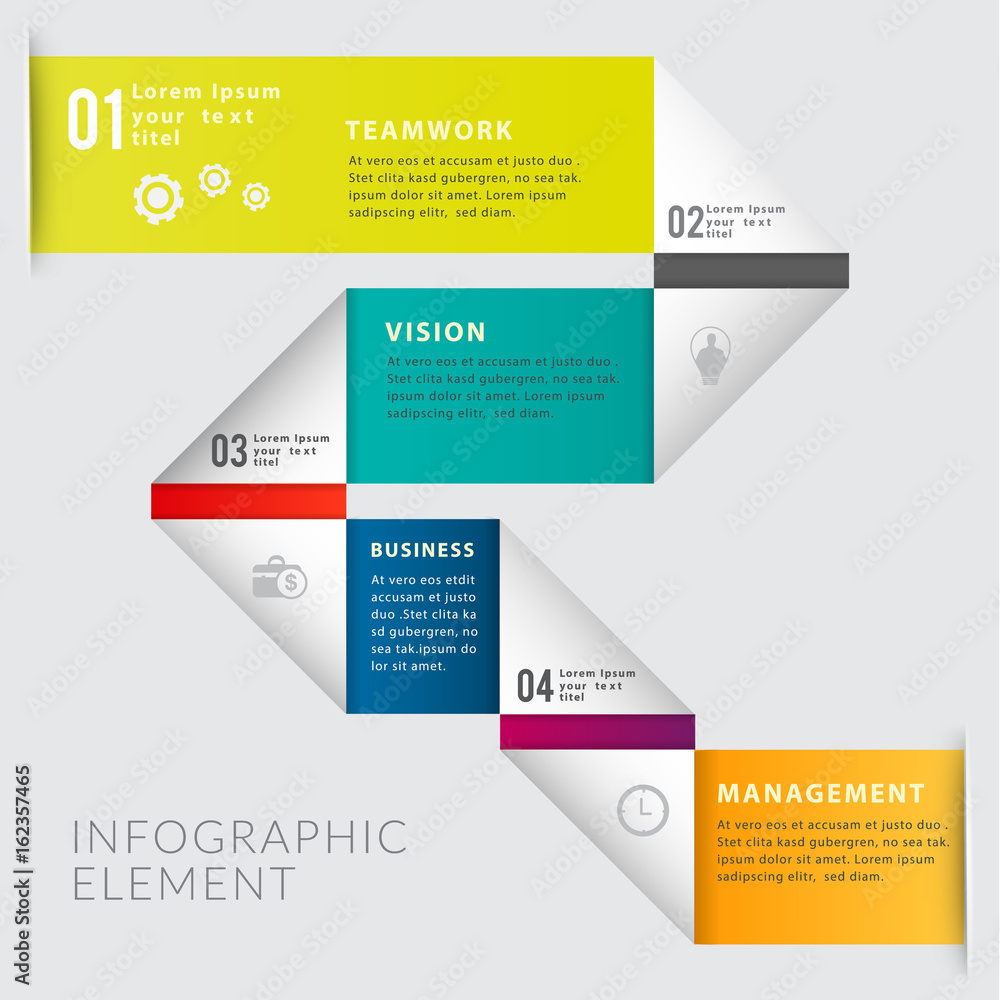 01 Lorem Ipsum your text titel

TEAMWORK

At vero eos et accusam et justo duo . Stet clita kasd gubergren, no sea tak. ipsum dolor sit amet. Lorem ipsum sadipscing elitr, sed diam.

02 Lorem Ipsum your text titel

VISION

At vero eos et accusam et justo duo . Stet clita kasd gubergren, no sea tak. ipsum dolor sit amet. Lorem ipsum sadipscing elitr, sed diam.

03 Lorem Ipsum your text titel

BUSINESS

At vero eos etdit accusam et justo duo .Stet clita ka sd gubergren, no sea tak.ipsum do lor sit amet.

04 Lorem Ipsum your text titel

MANAGEMENT

At vero eos et accusam et justo duo . Stet clita kasd gubergren, no sea tak. ipsum dolor sit amet. Lorem ipsum sadipscing elitr, sed diam.

INFOGRAPHIC ELEMENT

Adobe Stock | #162357465