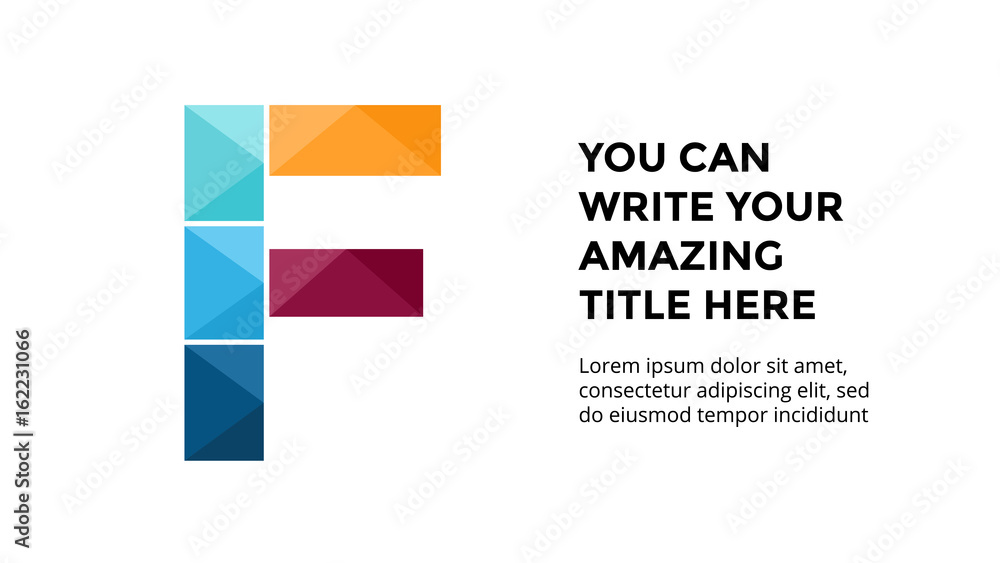 YOU CAN WRITE YOUR AMAZING TITLE HERE

Lorem ipsum dolor sit amet, consectetur adipiscing elit, sed do eiusmod tempor incididunt

Adobe Stock | #162231066