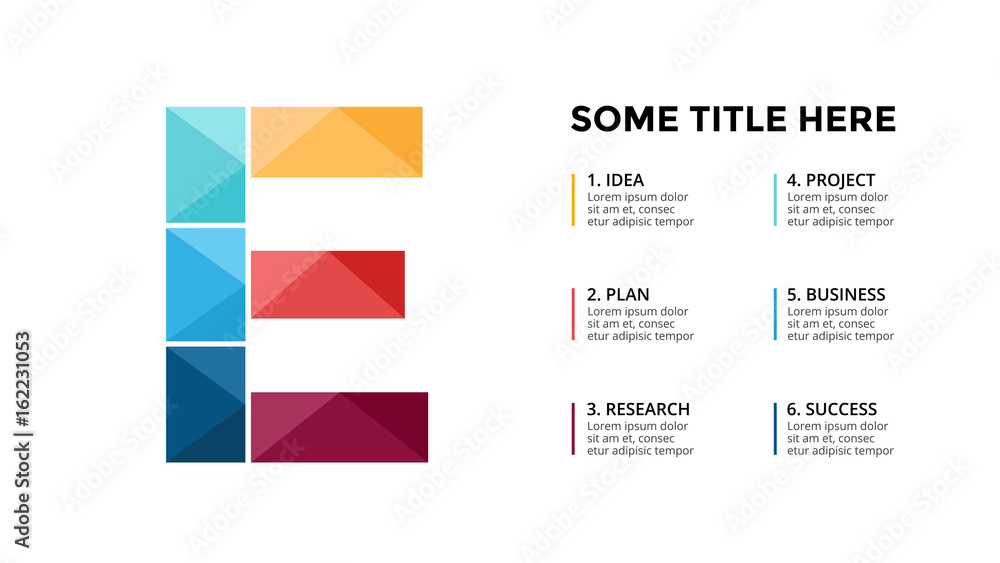 SOME TITLE HERE

1. IDEA
Lorem ipsum dolor sit am et, consec etur adipisic tempor

2. PLAN
Lorem ipsum dolor sit am et, consec etur adipisic tempor

3. RESEARCH
Lorem ipsum dolor sit am et, consec etur adipisic tempor

4. PROJECT
Lorem ipsum dolor sit am et, consec etur adipisic tempor

5. BUSINESS
Lorem ipsum dolor sit am et, consec etur adipisic tempor

6. SUCCESS
Lorem ipsum dolor sit am et, consec etur adipisic tempor

Adobe Stock | #162231053