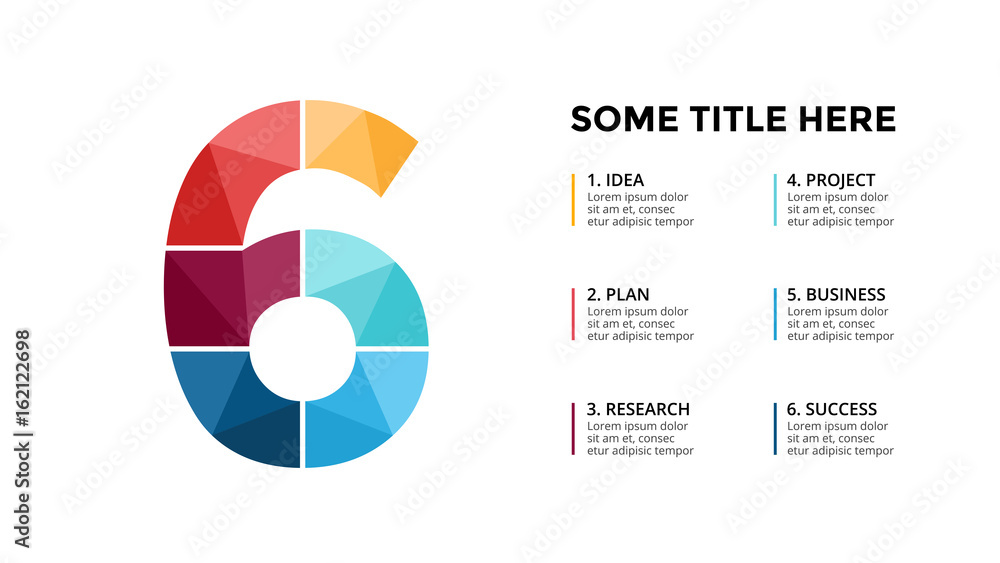 SOME TITLE HERE

1. IDEA
Lorem ipsum dolor sit am et, consec etur adipisic tempor

2. PLAN
Lorem ipsum dolor sit am et, consec etur adipisic tempor

3. RESEARCH
Lorem ipsum dolor sit am et, consec etur adipisic tempor

4. PROJECT
Lorem ipsum dolor sit am et, consec etur adipisic tempor

5. BUSINESS
Lorem ipsum dolor sit am et, consec etur adipisic tempor

6. SUCCESS
Lorem ipsum dolor sit am et, consec etur adipisic tempor

Adobe Stock | #162122698