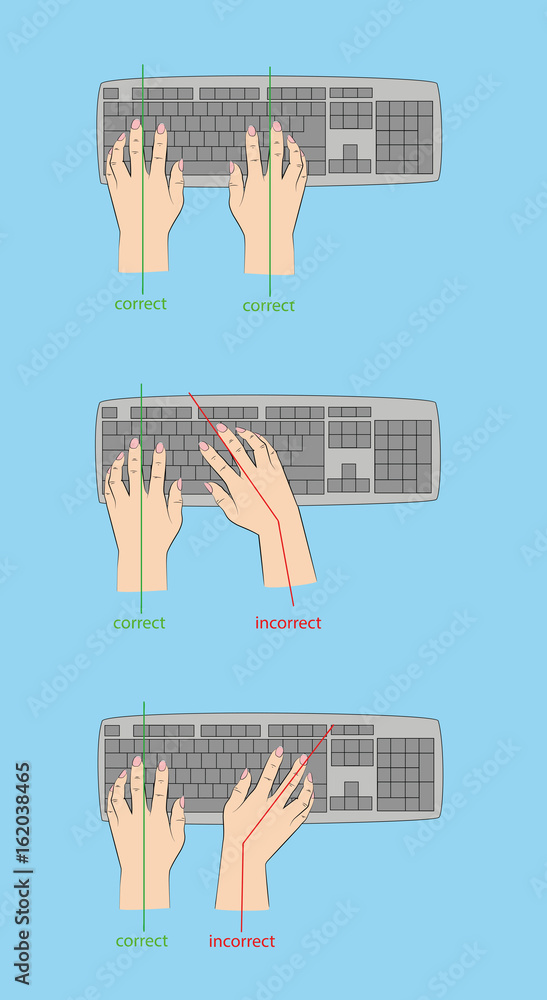 correct
correct
correct
incorrect
correct
incorrect
Adobe Stock | #162038465