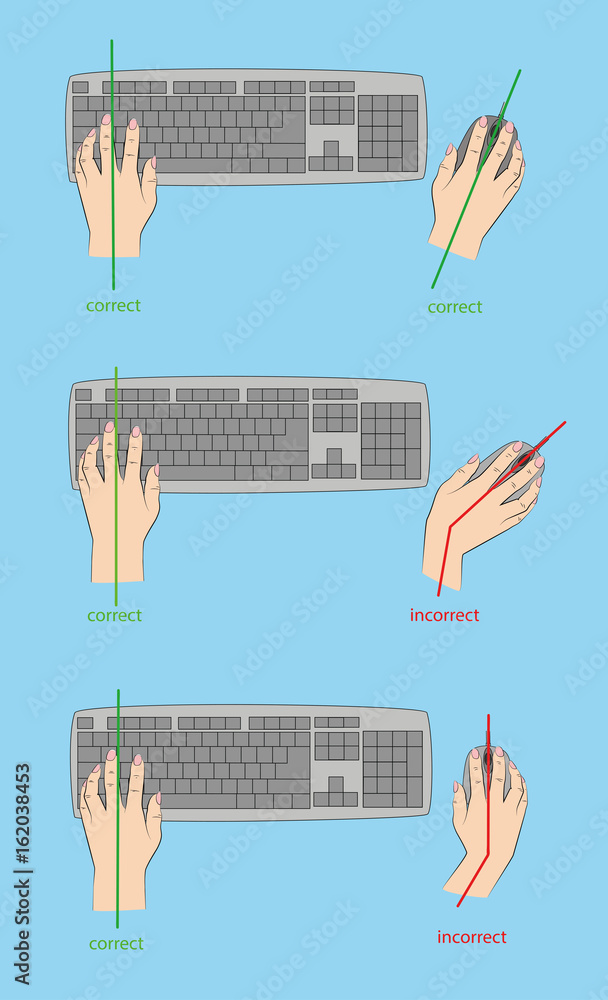 correct

correct

correct

incorrect

correct

incorrect

Adobe Stock | #162038453