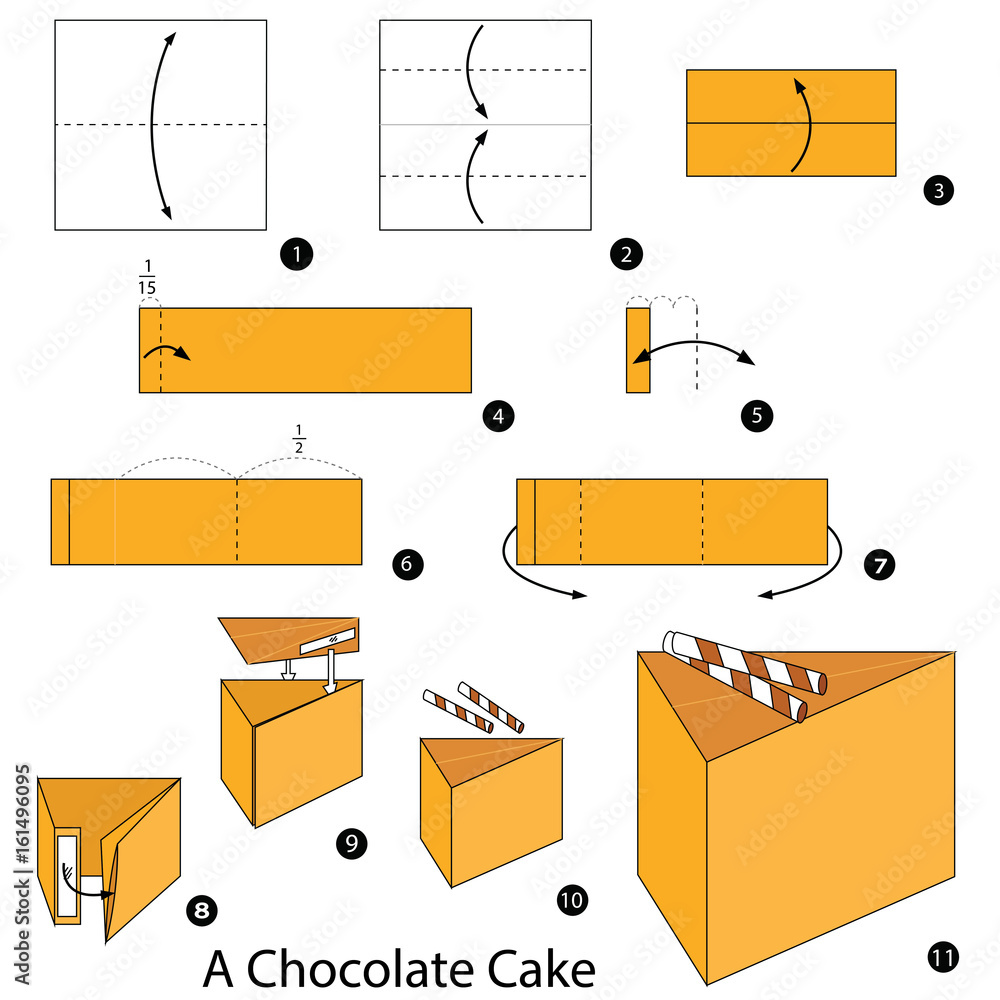 1
2
3
$\frac{1}{15}$
4
5
$\frac{1}{2}$
6
7
8
9
10
11
A Chocolate Cake
Adobe Stock | #161496095