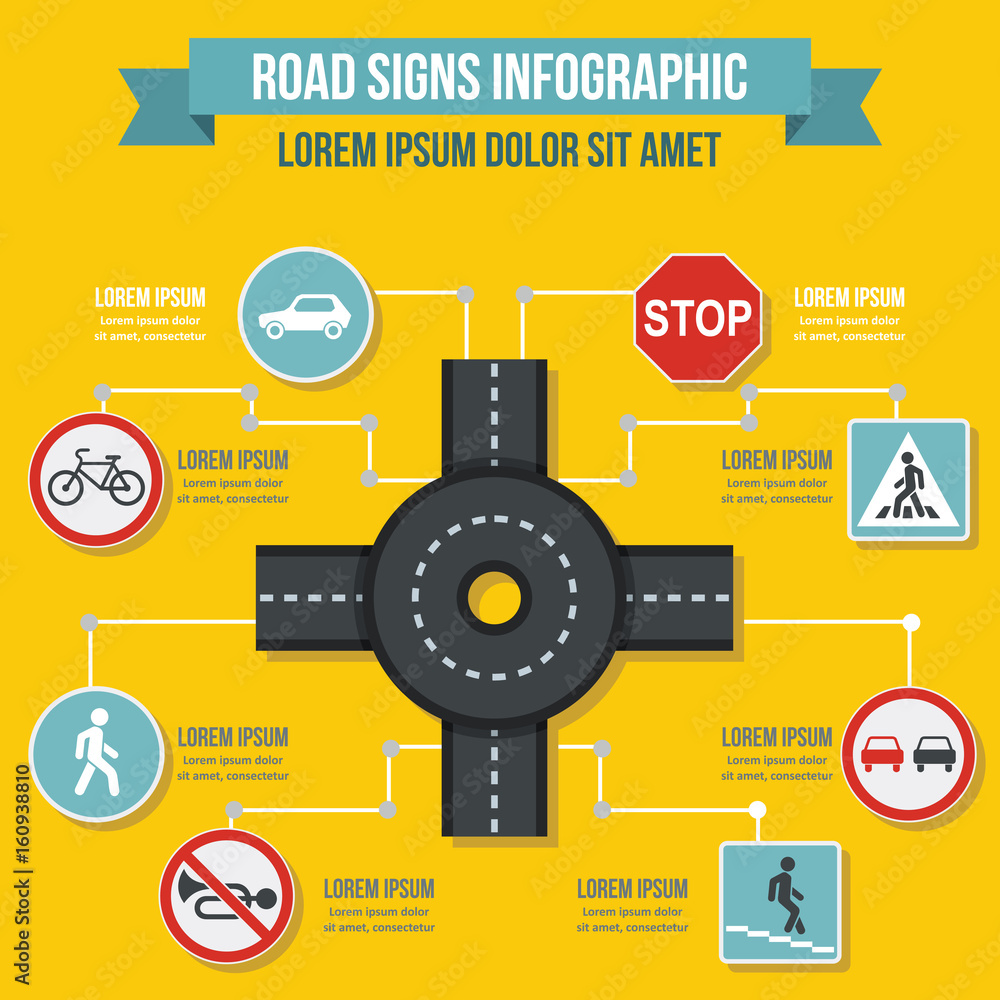 ROAD SIGNS INFOGRAPHIC
LOREM IPSUM DOLOR SIT AMET

LOREM IPSUM
Lorem ipsum dolor sit amet, consectetur

STOP

LOREM IPSUM
Lorem ipsum dolor sit amet, consectetur

LOREM IPSUM
Lorem ipsum dolor sit amet, consectetur

LOREM IPSUM
Lorem ipsum dolor sit amet, consectetur

LOREM IPSUM
Lorem ipsum dolor sit amet, consectetur

LOREM IPSUM
Lorem ipsum dolor sit amet, consectetur

LOREM IPSUM
Lorem ipsum dolor sit amet, consectetur

LOREM IPSUM
Lorem ipsum dolor sit amet, consectetur

Adobe Stock | #160938810