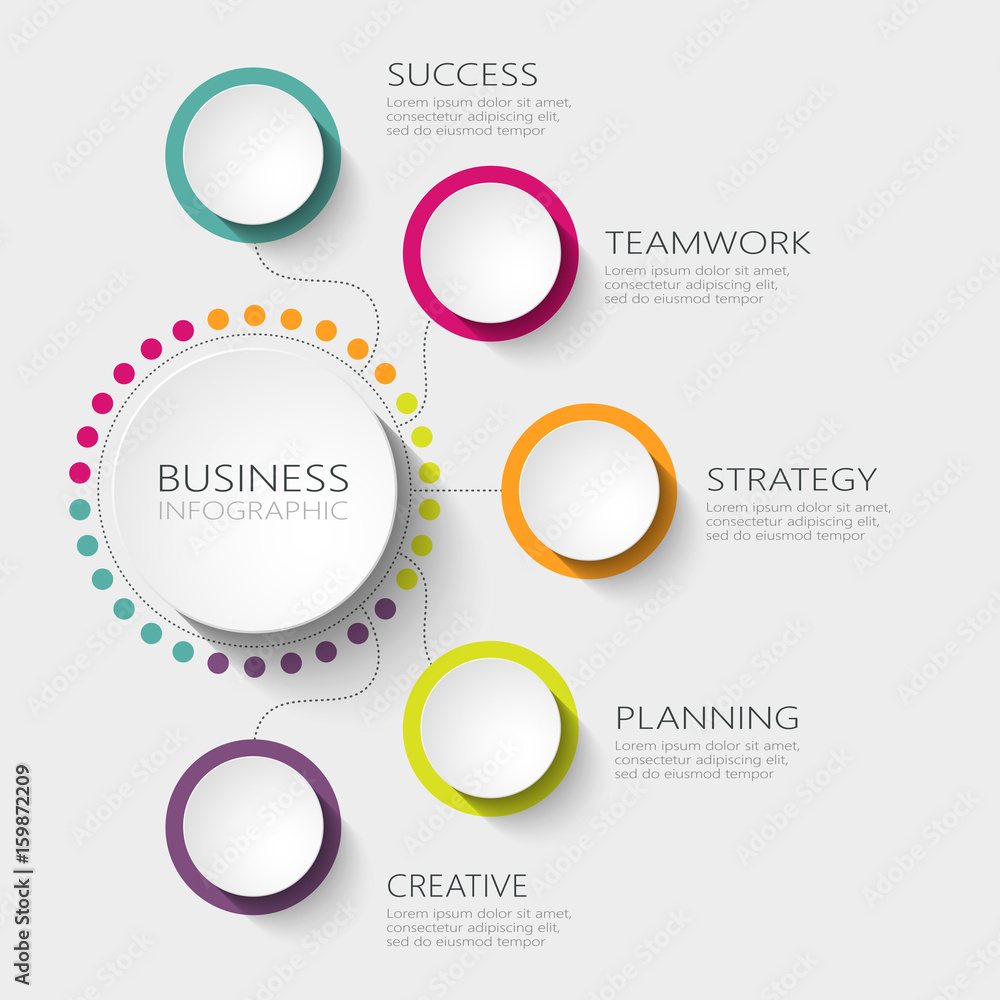 SUCCESS
Lorem ipsum dolor sit amet, consectetur adipiscing elit, sed do eiusmod tempor

TEAMWORK
Lorem ipsum dolor sit amet, consectetur adipiscing elit, sed do eiusmod tempor

BUSINESS
INFOGRAPHIC

STRATEGY
Lorem ipsum dolor sit amet, consectetur adipiscing elit, sed do eiusmod tempor

PLANNING
Lorem ipsum dolor sit amet, consectetur adipiscing elit, sed do eiusmod tempor

CREATIVE
Lorem ipsum dolor sit amet, consectetur adipiscing elit, sed do eiusmod tempor

Adobe Stock | #159872209