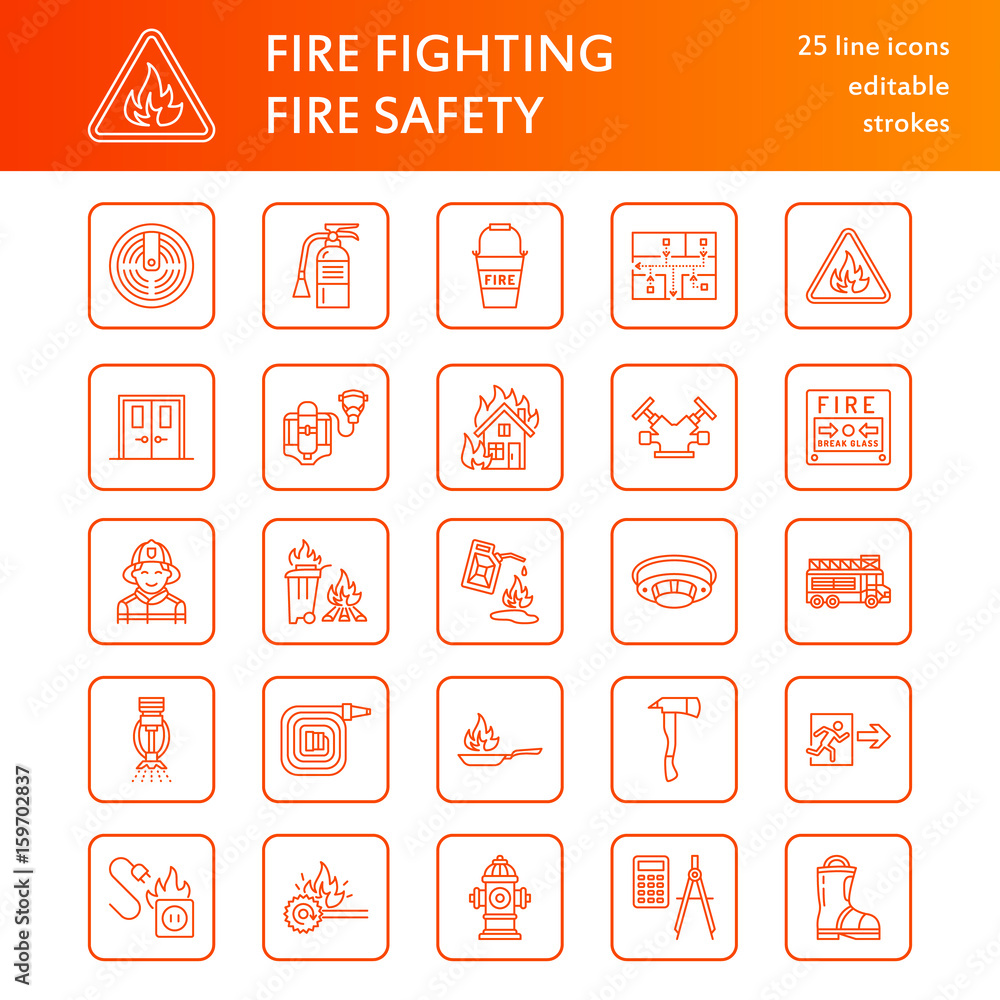 FIRE FIGHTING
FIRE SAFETY

25 line icons
editable
strokes

FIRE

FIRE
BREAK GLASS

Adobe Stock | #159702837