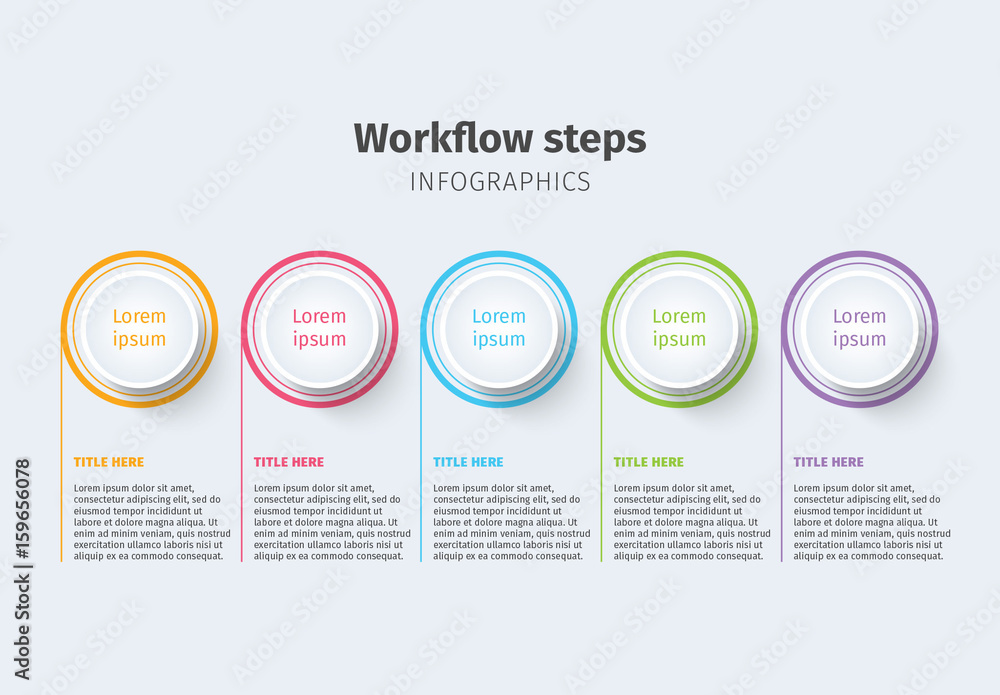 Workflow steps
INFOGRAPHICS

Lorem ipsum

TITLE HERE

Lorem ipsum dolor sit amet, consectetur adipiscing elit, sed do eiusmod tempor incididunt ut labore et dolore magna aliqua. Ut enim ad minim veniam, quis nostrud exercitation ullamco laboris nisi ut aliquip ex ea commodo consequat.

Lorem ipsum

TITLE HERE

Lorem ipsum dolor sit amet, consectetur adipiscing elit, sed do eiusmod tempor incididunt ut labore et dolore magna aliqua. Ut enim ad minim veniam, quis nostrud exercitation ullamco laboris nisi ut aliquip ex ea commodo consequat.

Lorem ipsum

TITLE HERE

Lorem ipsum dolor sit amet, consectetur adipiscing elit, sed do eiusmod tempor incididunt ut labore et dolore magna aliqua. Ut enim ad minim veniam, quis nostrud exercitation ullamco laboris nisi ut aliquip ex ea commodo consequat.

Lorem ipsum

TITLE HERE

Lorem ipsum dolor sit amet, consectetur adipiscing elit, sed do eiusmod tempor incididunt ut labore et dolore magna aliqua. Ut enim ad minim veniam, quis nostrud exercitation ullamco laboris nisi ut aliquip ex ea commodo consequat.

Lorem ipsum

TITLE HERE

Lorem ipsum dolor sit amet, consectetur adipiscing elit, sed do eiusmod tempor incididunt ut labore et dolore magna aliqua. Ut enim ad minim veniam, quis nostrud exercitation ullamco laboris nisi ut aliquip ex ea commodo consequat.

Adobe Stock | #159656078