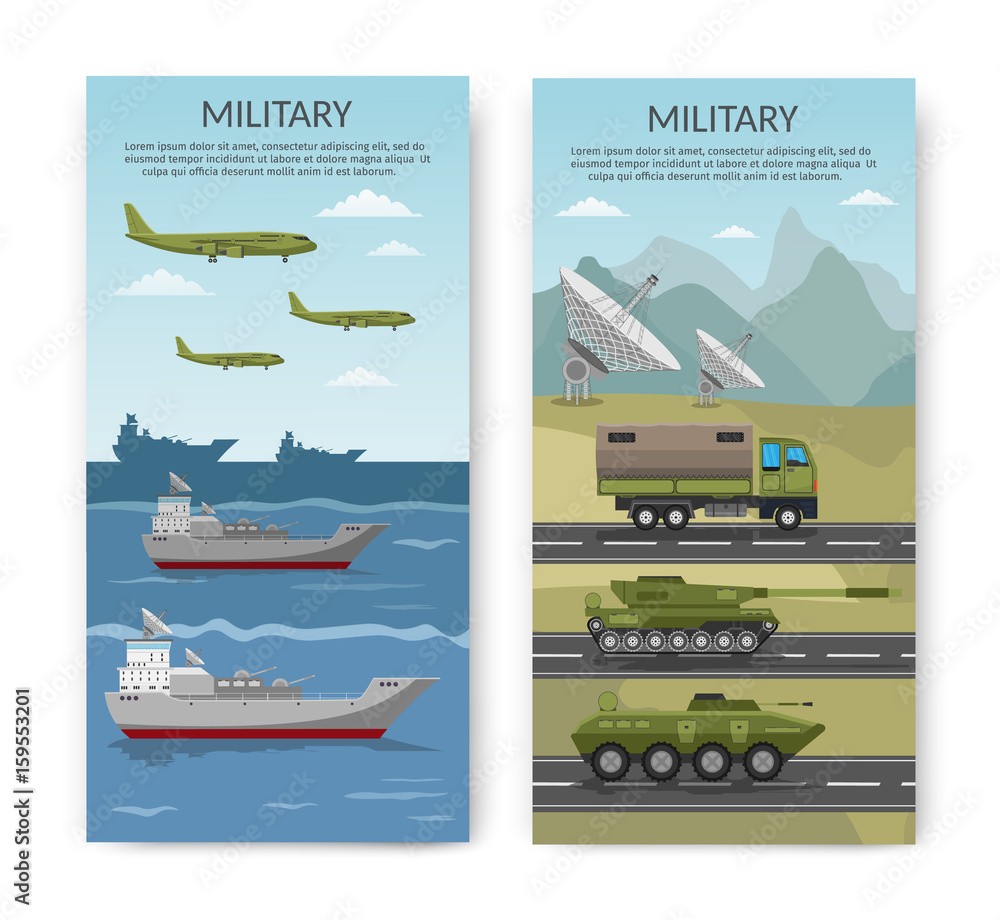 MILITARY

Lorem ipsum dolor sit amet, consectetur adipiscing elit, sed do eiusmod tempor incididunt ut labore et dolore magna aliqua Ut culpa qui officia deserunt mollit anim id est laborum.

MILITARY

Lorem ipsum dolor sit amet, consectetur adipiscing elit, sed do eiusmod tempor incididunt ut labore et dolore magna aliqua Ut culpa qui officia deserunt mollit anim id est laborum.

Adobe Stock | #159553201