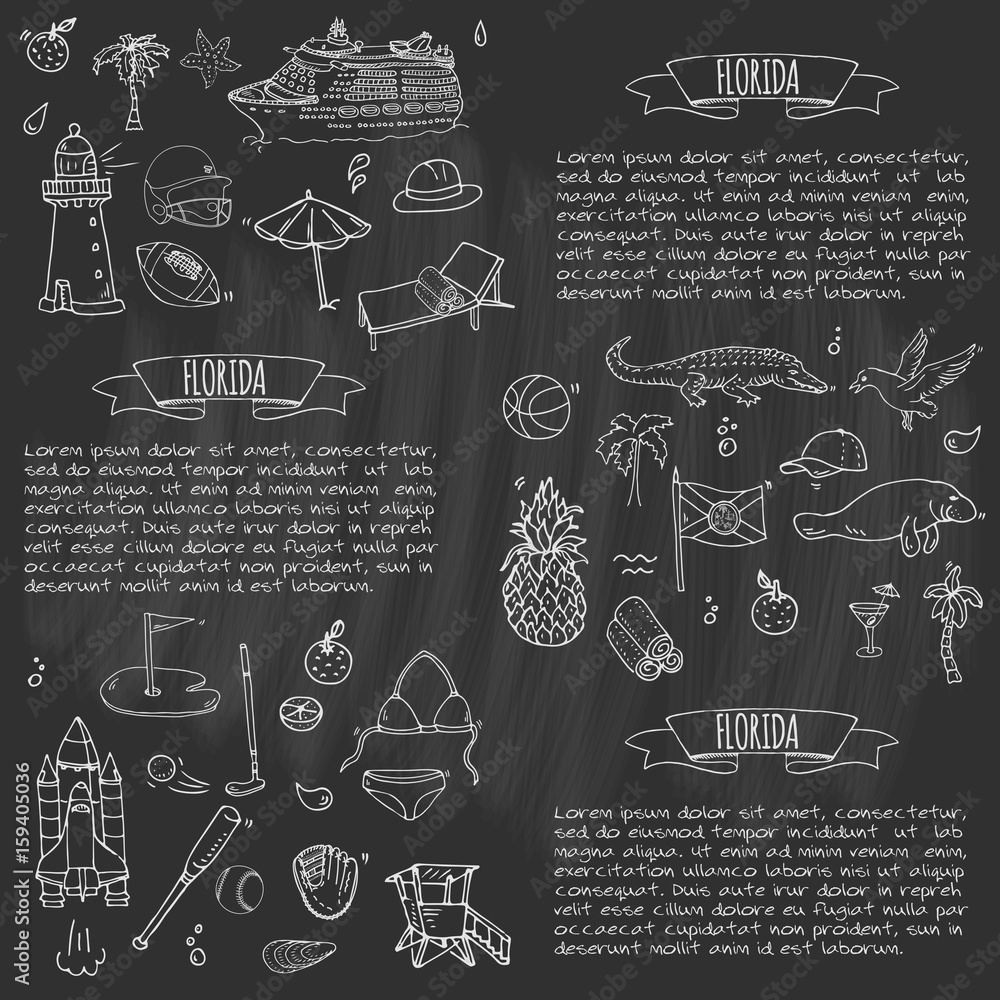 FLORIDA

Lorem ipsum dolor sit amet, consectetur, sed do eiusmod tempor incididunt ut lab magna aliqua. Ut enim ad minim veniam enim, exercitation ullamco laboris nisi ut aliquip consequat. Duis aute irur dolor in repreh velit esse cillum dolore eu fugiat nulla par occaecat cupidatat non proident, sun in deserunt mollit anim id est laborum.

FLORIDA

Lorem ipsum dolor sit amet, consectetur, sed do eiusmod tempor incididunt ut lab magna aliqua. Ut enim ad minim veniam enim, exercitation ullamco laboris nisi ut aliquip consequat. Duis aute irur dolor in repreh velit esse cillum dolore eu fugiat nulla par occaecat cupidatat non proident, sun in deserunt mollit anim id est laborum.

FLORIDA

Lorem ipsum dolor sit amet, consectetur, sed do eiusmod tempor incididunt ut lab magna aliqua. Ut enim ad minim veniam enim, exercitation ullamco laboris nisi ut aliquip consequat. Duis aute irur dolor in repreh velit esse cillum dolore eu fugiat nulla par occaecat cupidatat non proident, sun in deserunt mollit anim id est laborum.

Adobe Stock | #159405036