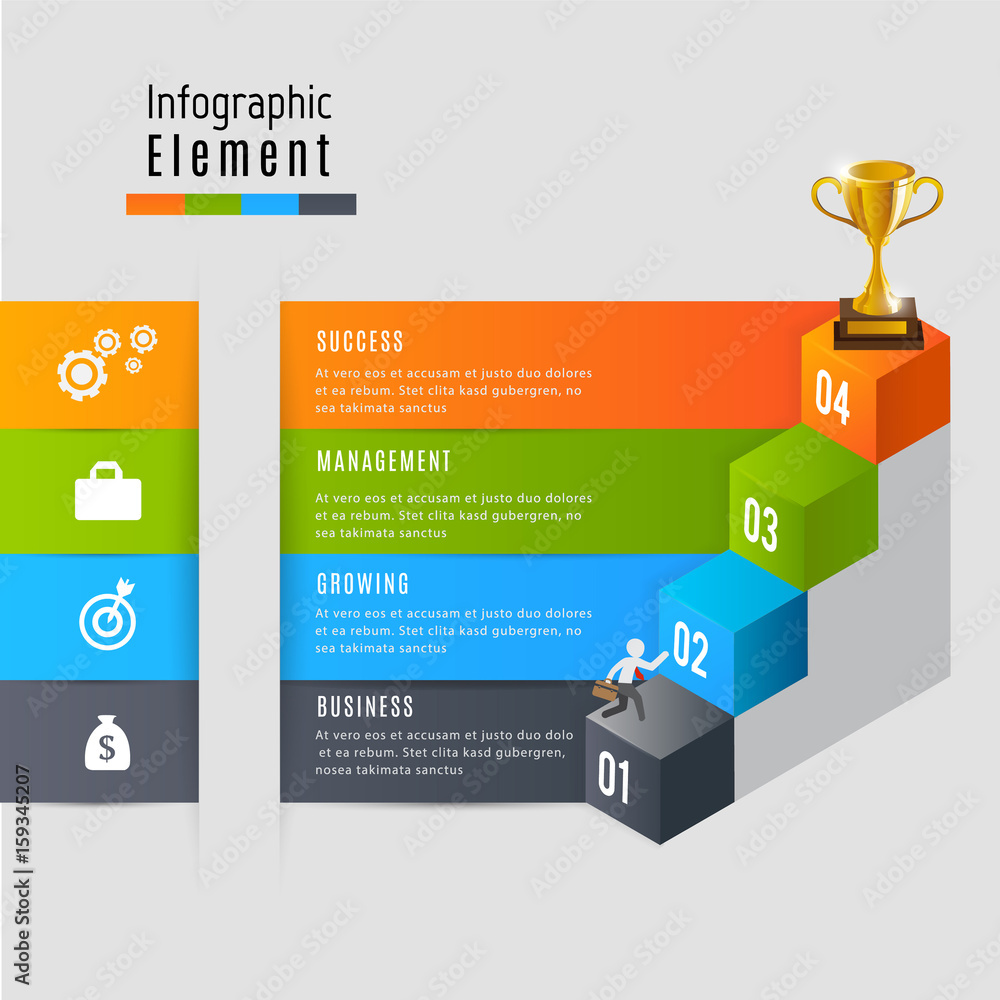 Infographic
Element

SUCCESS
At vero eos et accusam et justo duo dolores et ea rebum. Stet clita kasd gubergren, no sea takimata sanctus

04

MANAGEMENT
At vero eos et accusam et justo duo dolores et ea rebum. Stet clita kasd gubergren, no sea takimata sanctus

03

GROWING
At vero eos et accusam et justo duo dolores et ea rebum. Stet clita kasd gubergren, no sea takimata sanctus

02

BUSINESS
At vero eos et accusam et justo duo dolo et ea rebum. Stet clita kasd gubergren, nosea takimata sanctus

01

$

Adobe Stock | #159345207