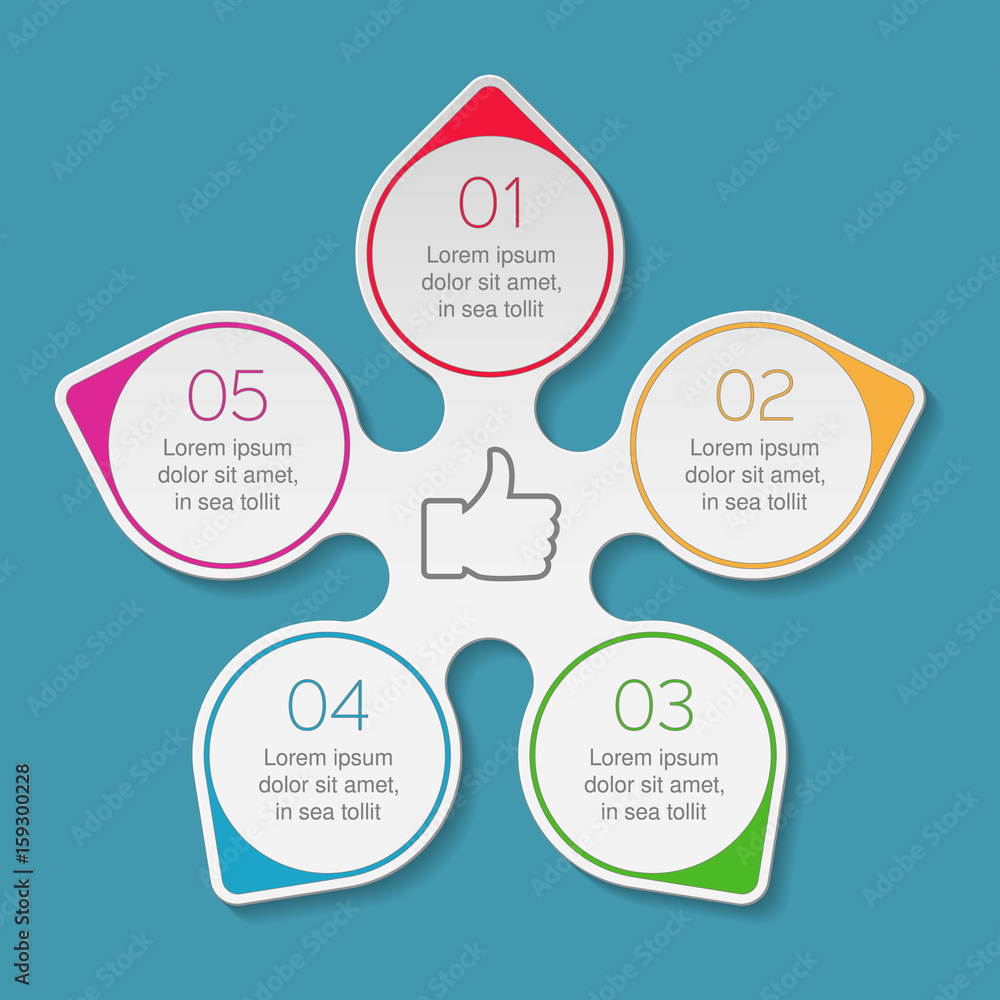 01
Lorem ipsum dolor sit amet, in sea tollit

02
Lorem ipsum dolor sit amet, in sea tollit

03
Lorem ipsum dolor sit amet, in sea tollit

04
Lorem ipsum dolor sit amet, in sea tollit

05
Lorem ipsum dolor sit amet, in sea tollit

Adobe Stock | #159300228