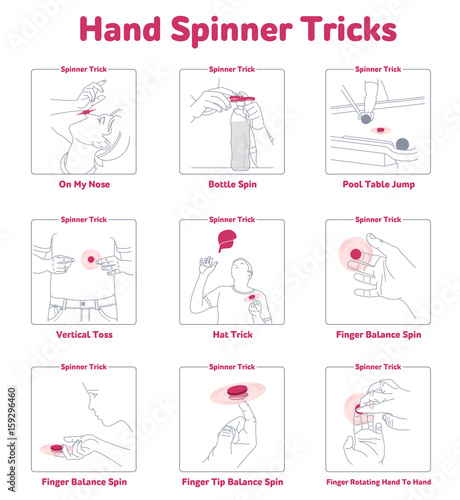 Hand Spinner Tricks

Spinner Trick
On My Nose

Spinner Trick
Bottle Spin

Spinner Trick
Pool Table Jump

Spinner Trick
Vertical Toss

Spinner Trick
Hat Trick

Spinner Trick
Finger Balance Spin

Spinner Trick
Finger Balance Spin

Spinner Trick
Finger Tip Balance Spin

Spinner Trick
Finger Rotating Hand To Hand

Adobe Stock | #159296460